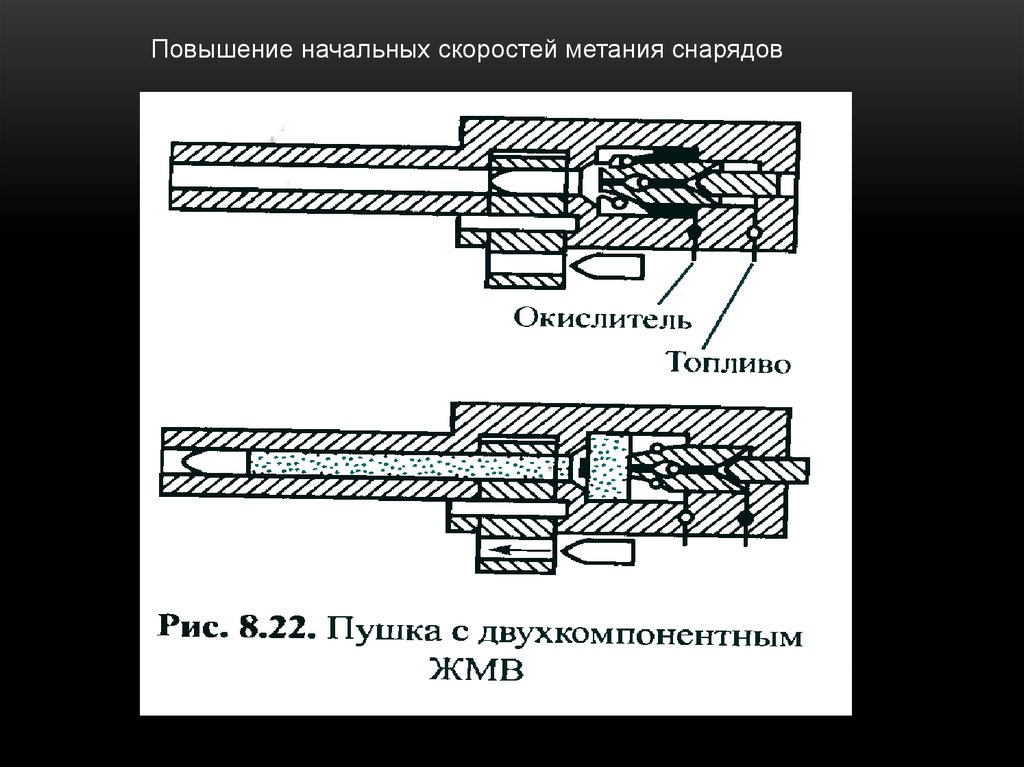 Повышение начальных скоростей метания снарядов

Окислитель

Топливо

Рис. 8.22. Пушка с двухкомпонентным ЖМВ