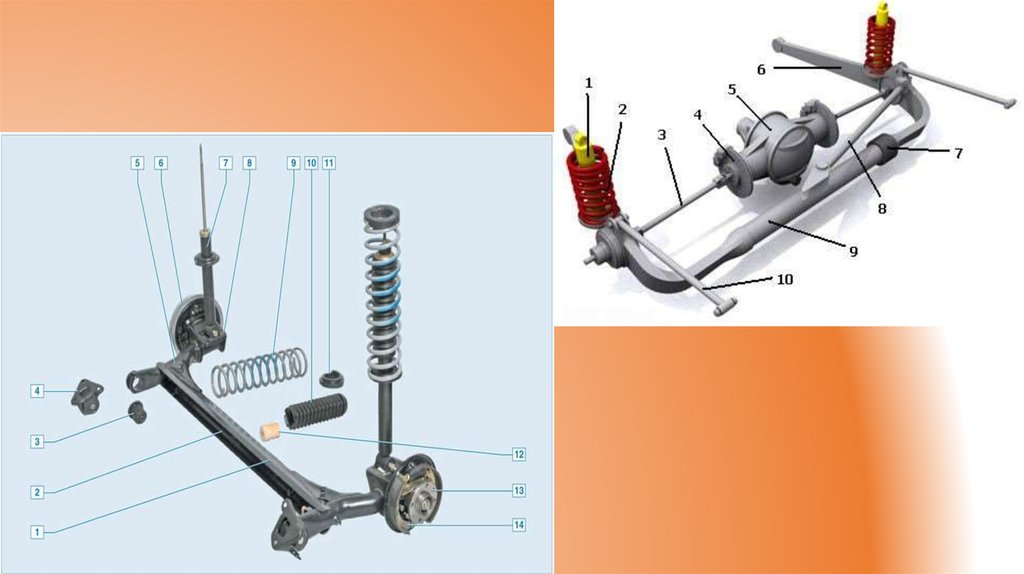 5 6 7 8 9 10 11

4

3

2

1

12

13

14

1 2 3 4 5 6 7 8 9 10