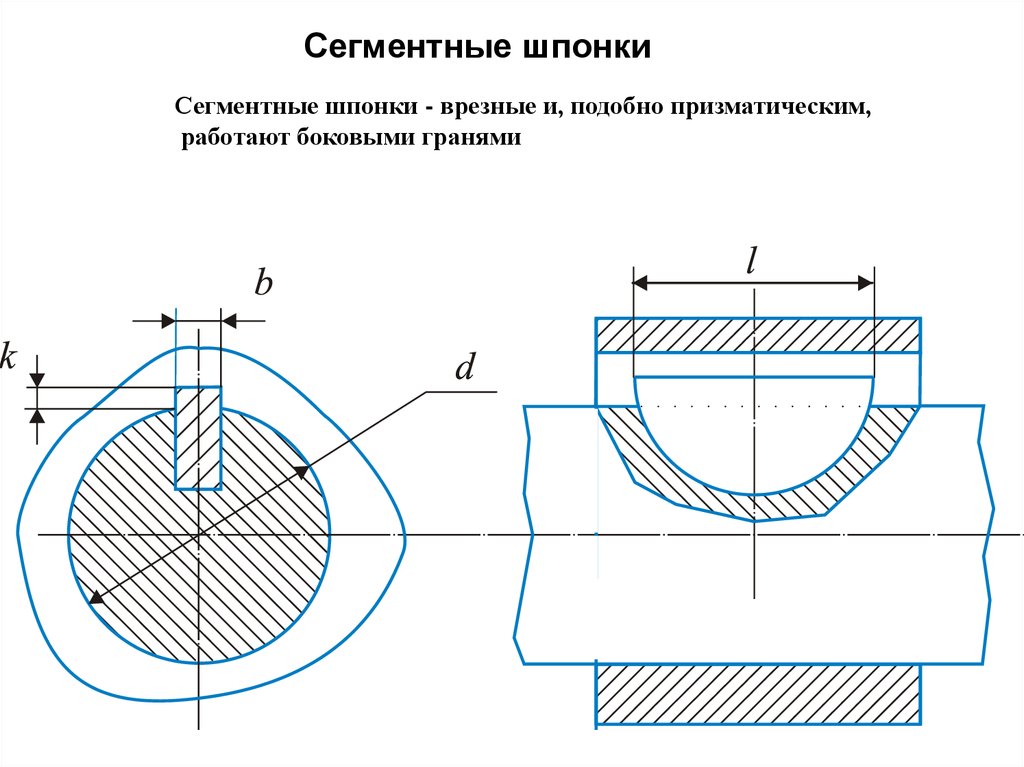 Сегментные шпонки

Сегментные шпонки - врезные и, подобно призматическим, работают боковыми гранями

$b$

$k$

$d$

$l$