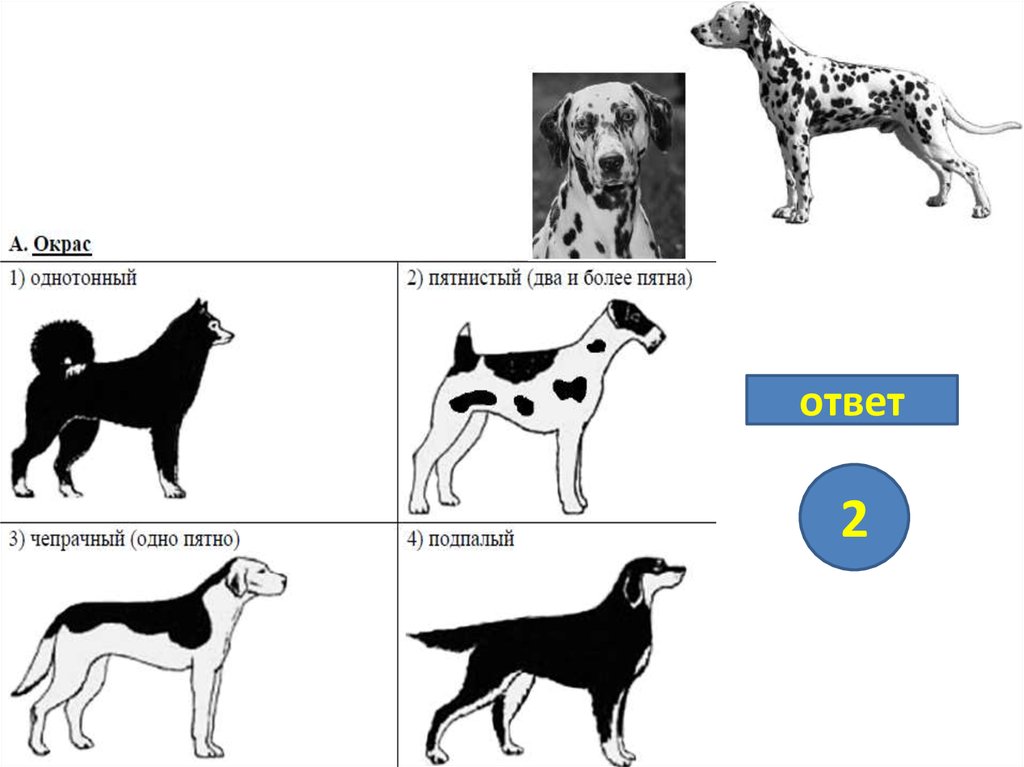 А. Окрас

| 1) однотонный | 2) пятнистый (два и более пятна) |
|---|---|
| 3) чепрачный (одно пятно) | 4) подпалый |

ответ

2