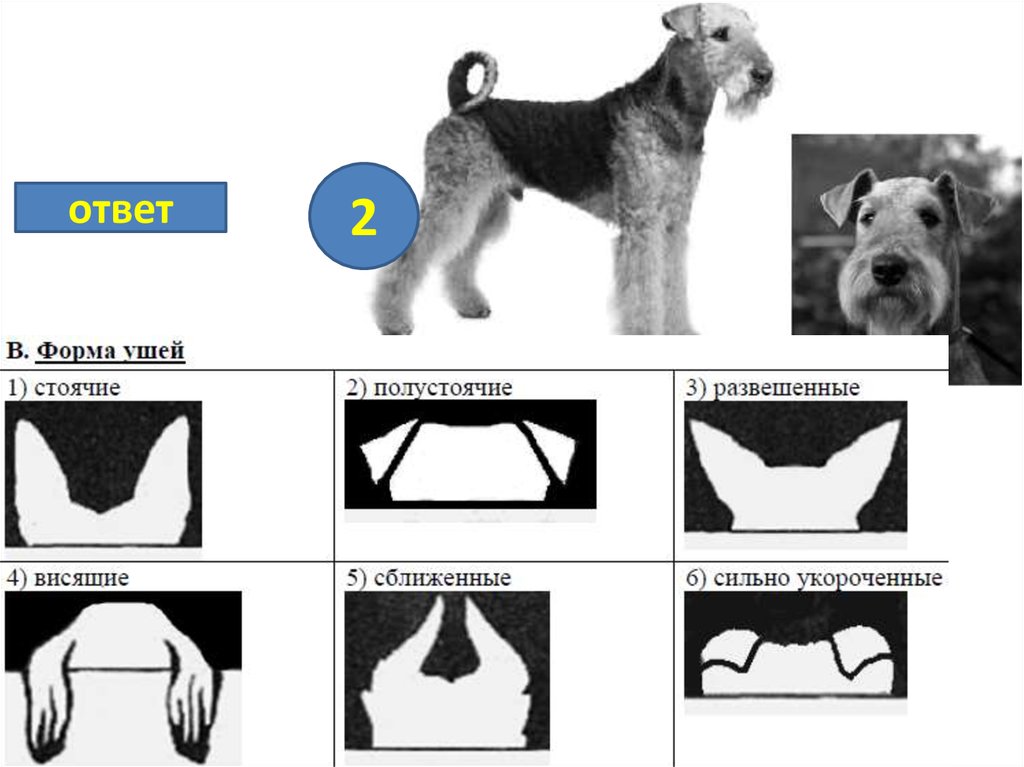 ответ

2

В. Форма ушей

| 1) стоячие | 2) полустоячие | 3) развешенные |
|---|---|---|
| 4) висящие | 5) сближенные | 6) сильно укороченные |