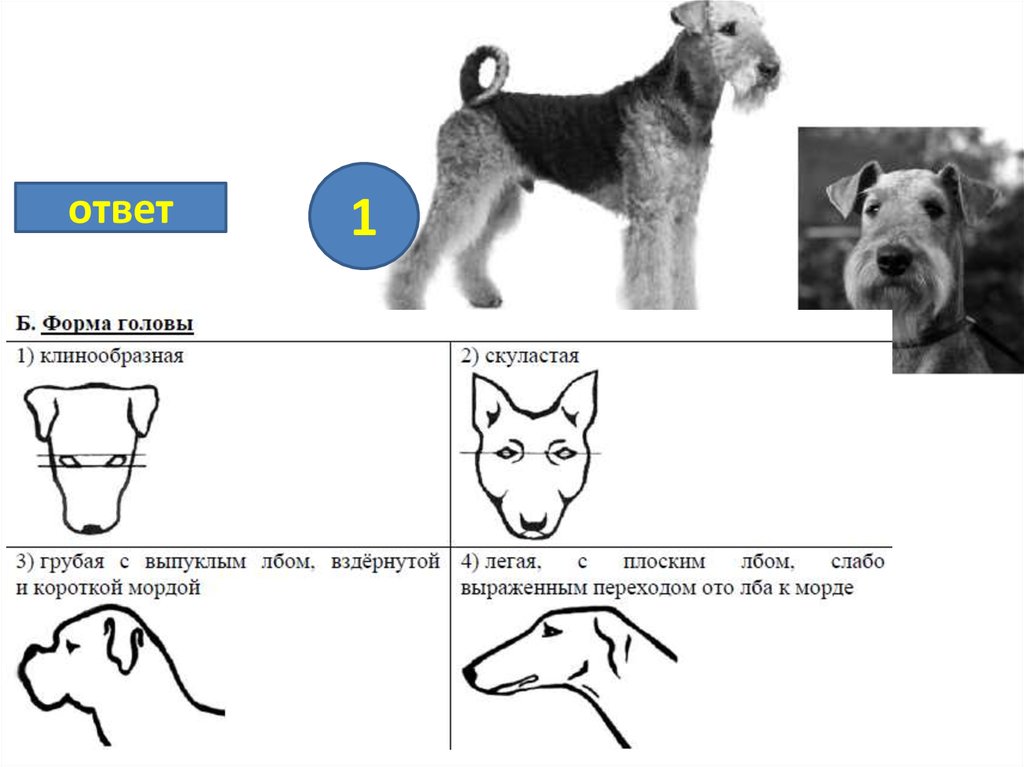 ответ

1

Б. Форма головы

| 1) клинообразная | 2) скуластая |
|---|---|
| 3) грубая с выпуклым лбом, вздёрнутой и короткой мордой | 4) легая, с плоским лбом, слабо выраженным переходом ото лба к морде |