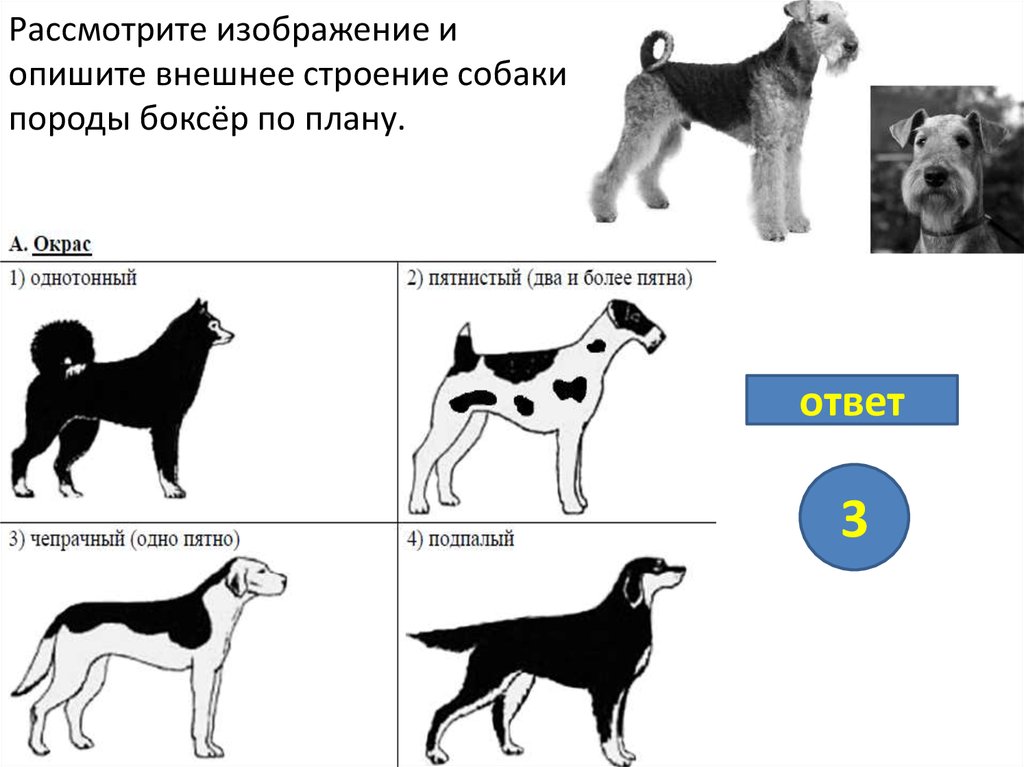 Рассмотрите изображение и опишите внешнее строение собаки породы боксёр по плану.

А. Окрас

| 1) однотонный | 2) пятнистый (два и более пятна) |
|---|---|
| 3) чепрачный (одно пятно) | 4) подпалый |

ответ

3