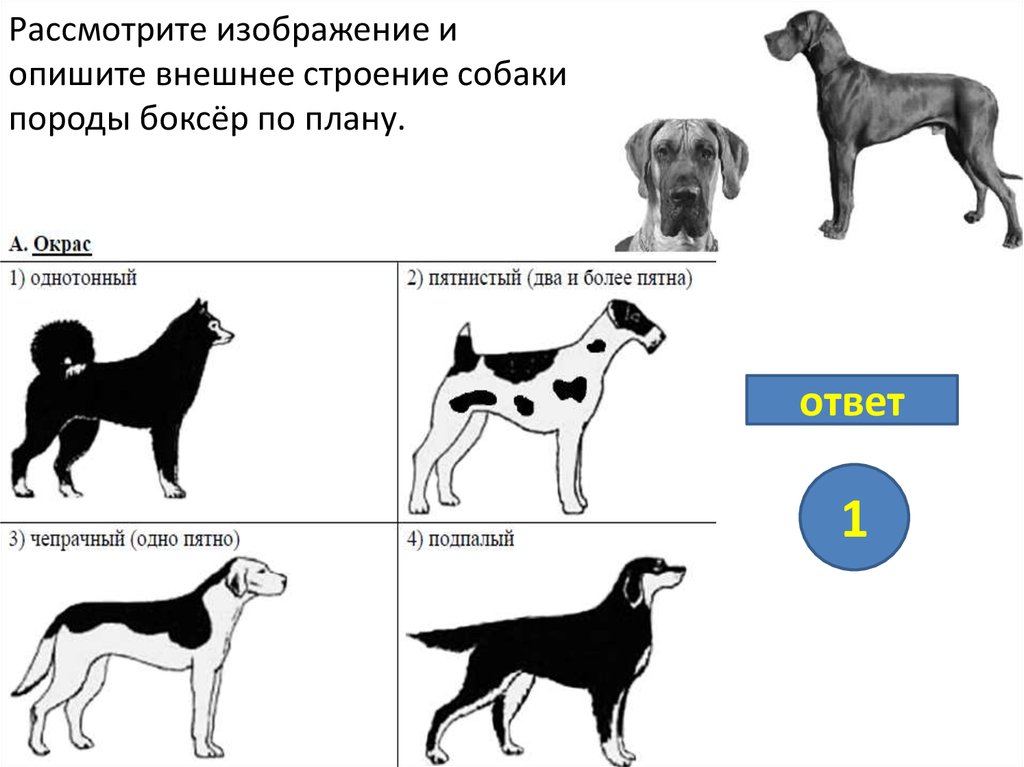 Рассмотрите изображение и опишите внешнее строение собаки породы боксёр по плану.

А. Окрас

| 1) однотонный | 2) пятнистый (два и более пятна) |
|---|---|
| 3) чепрачный (одно пятно) | 4) подпалый |

ответ

1