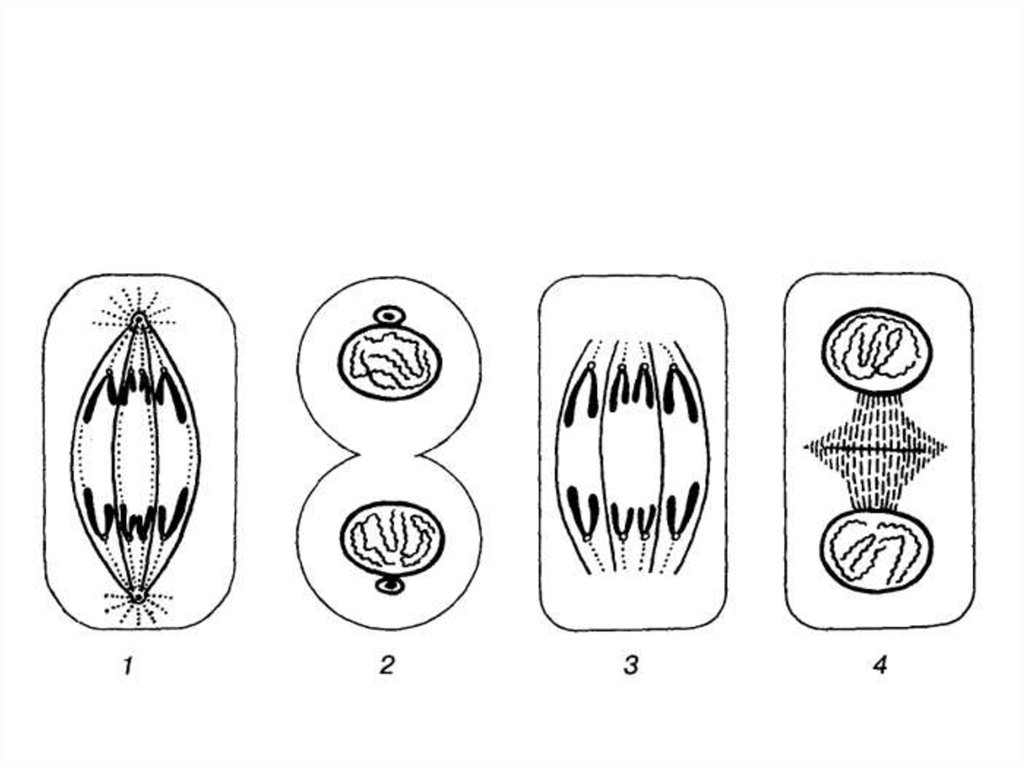 1

2

3

4