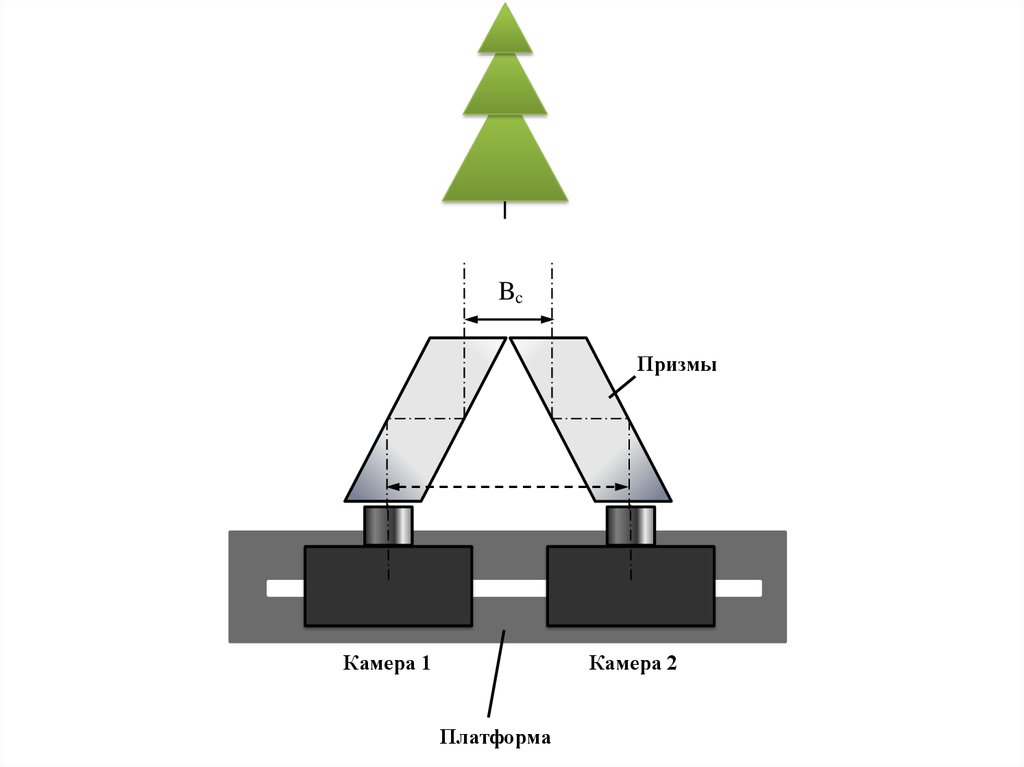 $B_c$

Призмы

Камера 1

Камера 2

Платформа