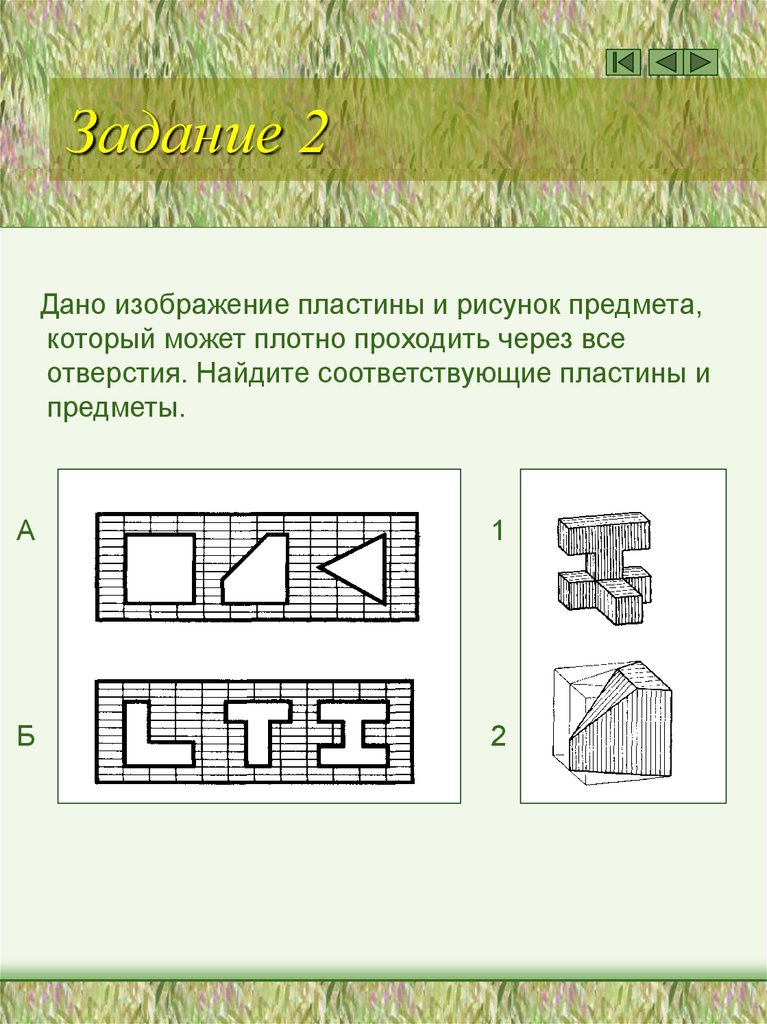 Задание 2

Дано изображение пластины и рисунок предмета, который может плотно проходить через все отверстия. Найдите соответствующие пластины и предметы.

А

Б

1

2