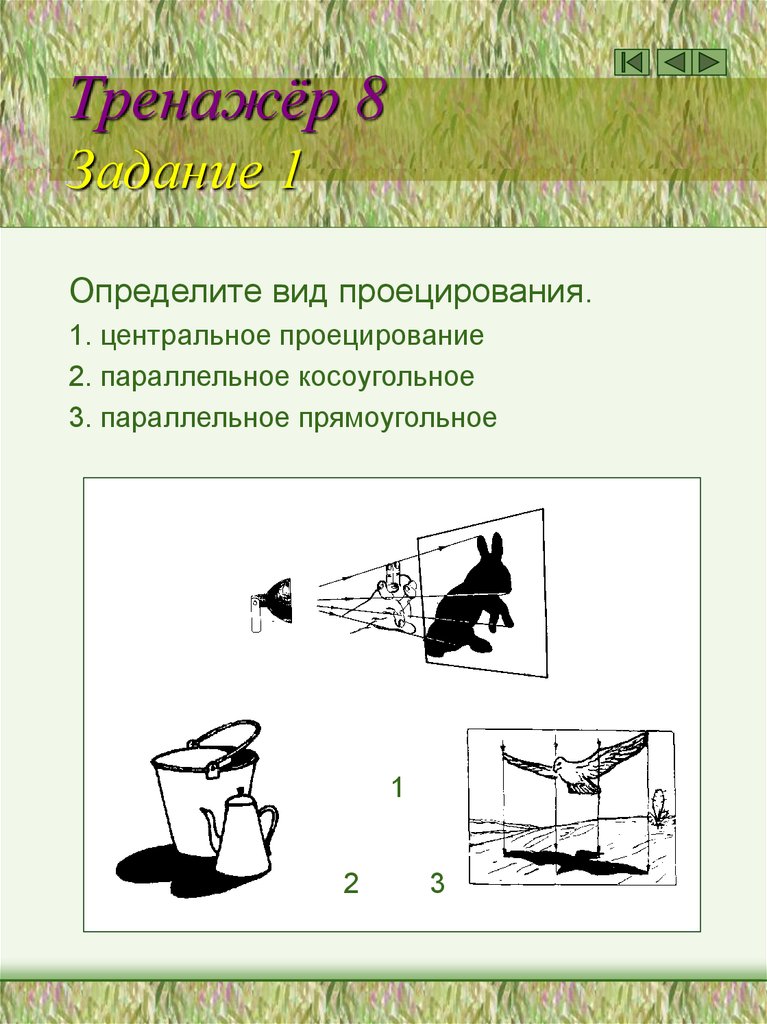 Тренажёр 8
Задание 1

Определите вид проецирования.
1. центральное проецирование
2. параллельное косоугольное
3. параллельное прямоугольное

1

2 3