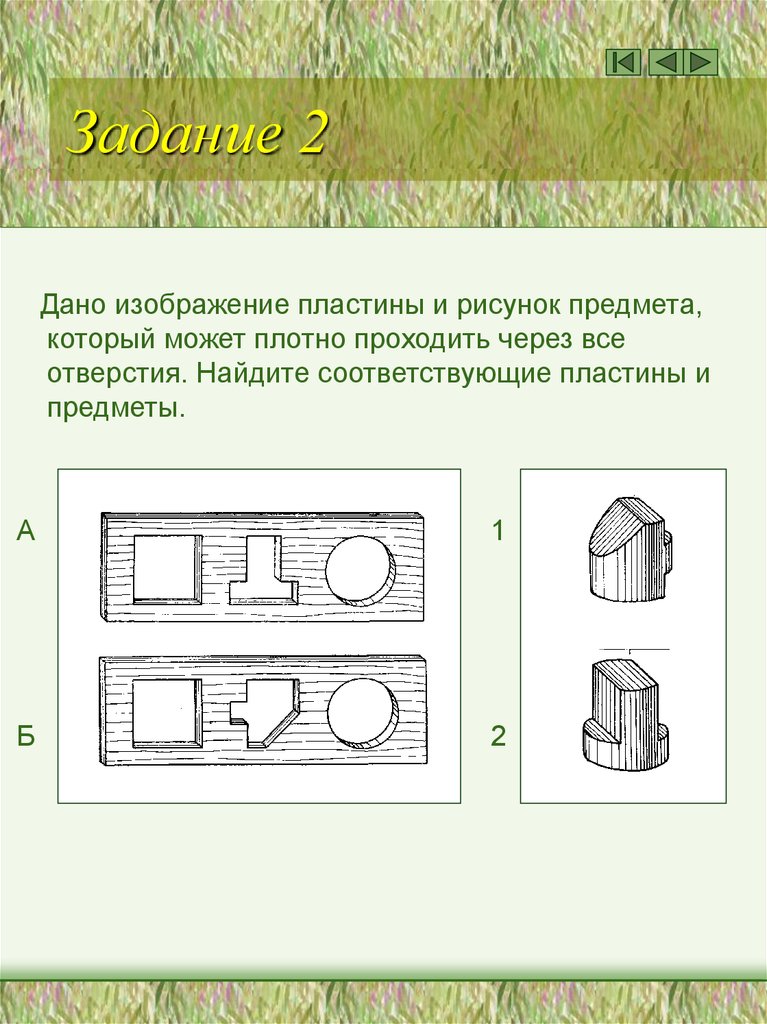 Задание 2

Дано изображение пластины и рисунок предмета, который может плотно проходить через все отверстия. Найдите соответствующие пластины и предметы.

А

Б

1

2