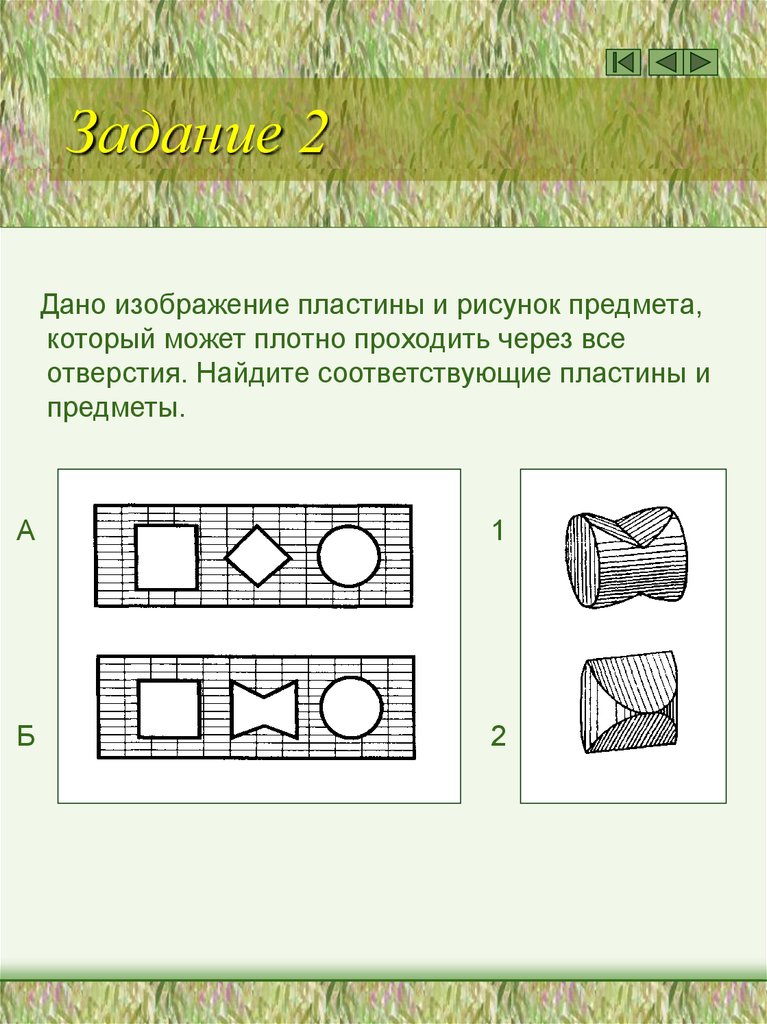 Задание 2

Дано изображение пластины и рисунок предмета, который может плотно проходить через все отверстия. Найдите соответствующие пластины и предметы.

А

Б

1

2