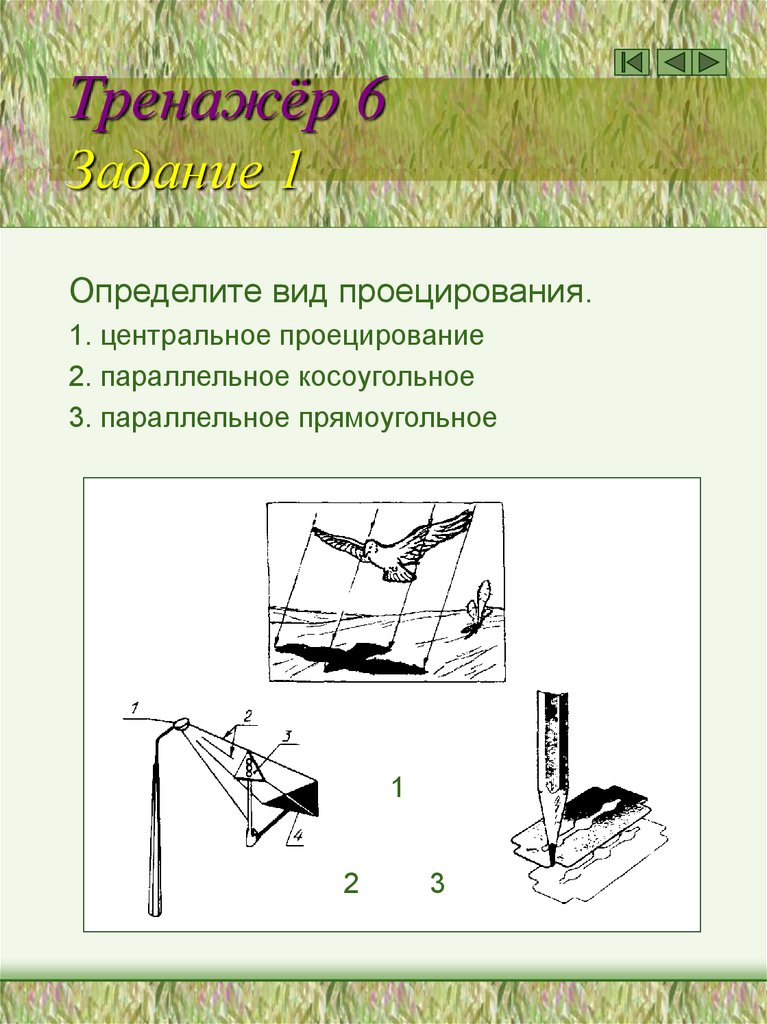 Тренажёр 6
Задание 1

Определите вид проецирования.
1. центральное проецирование
2. параллельное косоугольное
3. параллельное прямоугольное

1
2
3
4

1

2 3