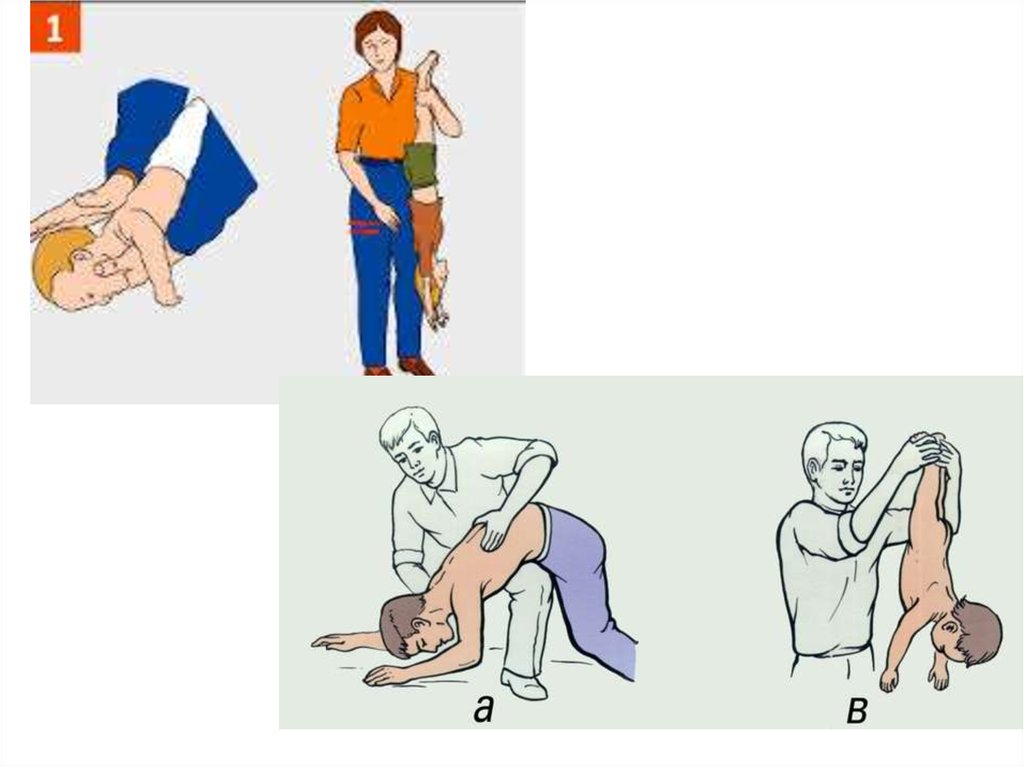 1

а

в