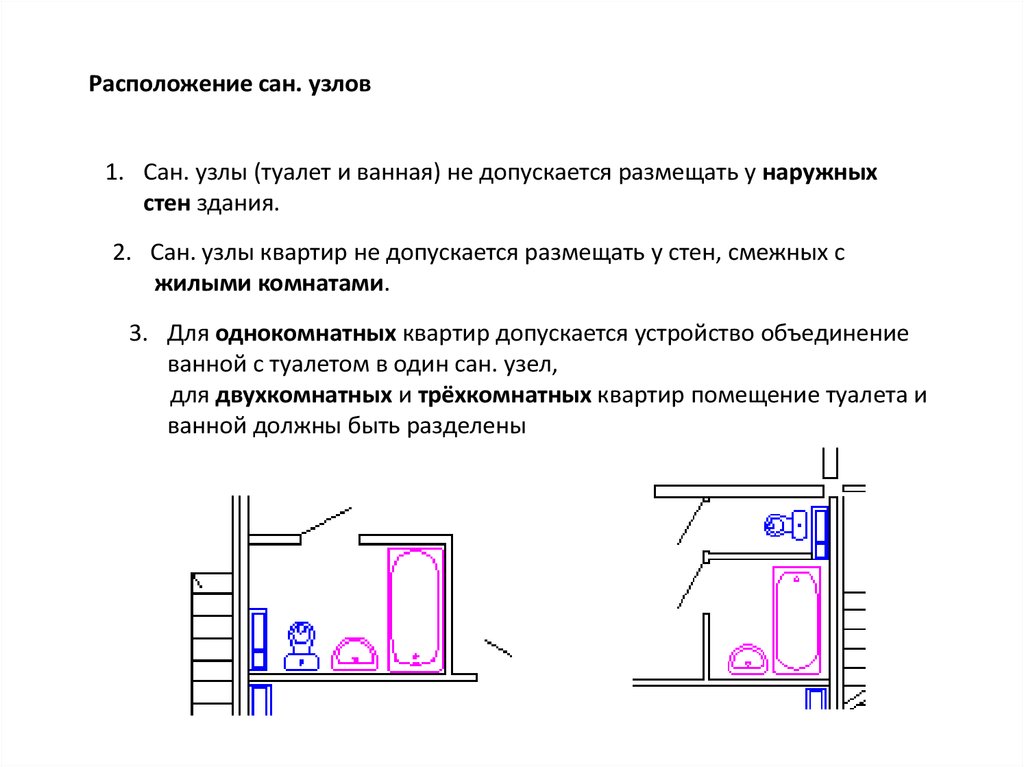 Расположение сан. узлов

1. Сан. узлы (туалет и ванная) не допускается размещать у наружных стен здания.

2. Сан. узлы квартир не допускается размещать у стен, смежных с жилыми комнатами.

3. Для однокомнатных квартир допускается устройство объединение ванной с туалетом в один сан. узел,
для двухкомнатных и трёхкомнатных квартир помещение туалета и ванной должны быть разделены