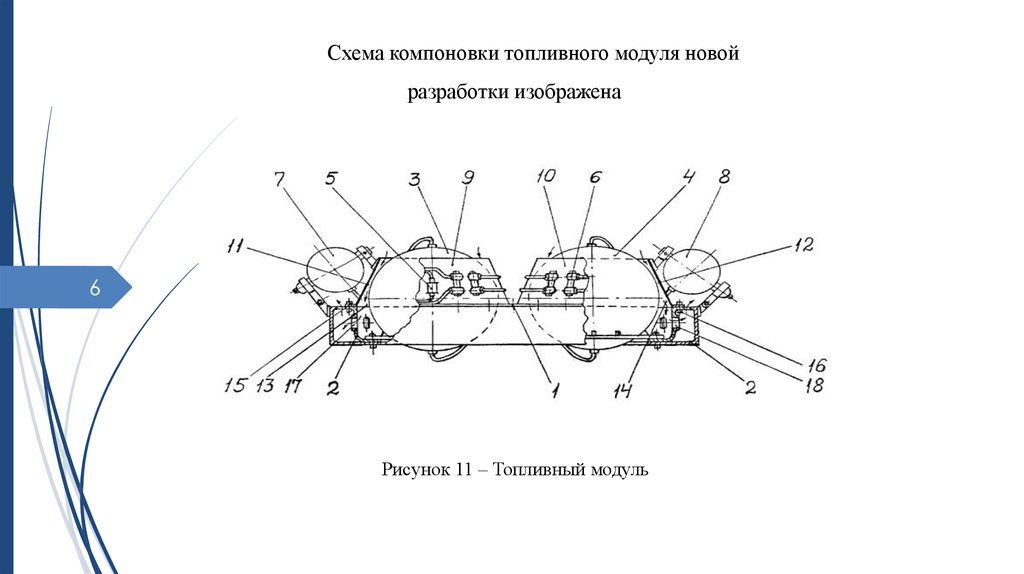 Схема компоновки топливного модуля новой разработки изображена

6

7 5 3 9 10 6 4 8

11 12

15 13 17 2 1 14 2 16 18

Рисунок 11 – Топливный модуль