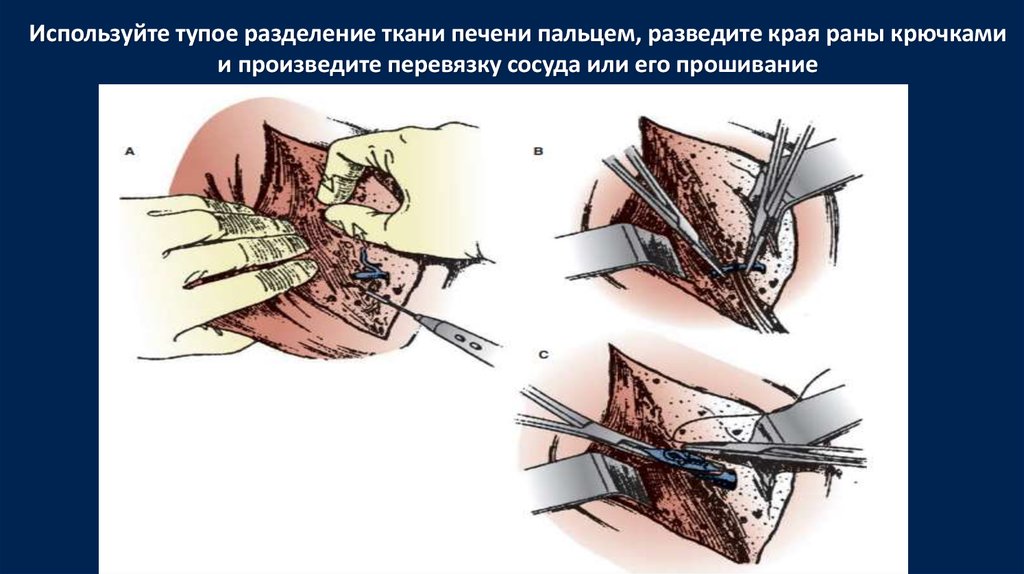 Используйте тупое разделение ткани печени пальцем, разведите края раны крючками и произведите перевязку сосуда или его прошивание

A

B

C