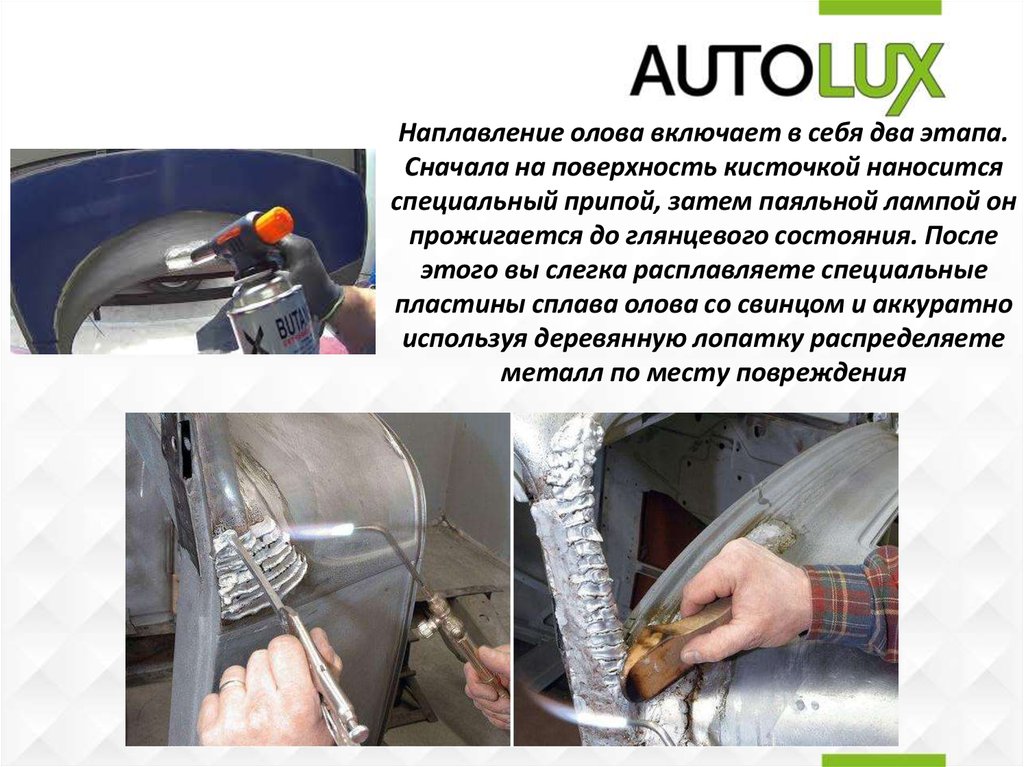 AUTOLUX

Наплавление олова включает в себя два этапа. Сначала на поверхность кисточкой наносится специальный припой, затем паяльной лампой он прожигается до глянцевого состояния. После этого вы слегка расплавляете специальные пластины сплава олова со свинцом и аккуратно используя деревянную лопатку распределяете металл по месту повреждения

BUTA