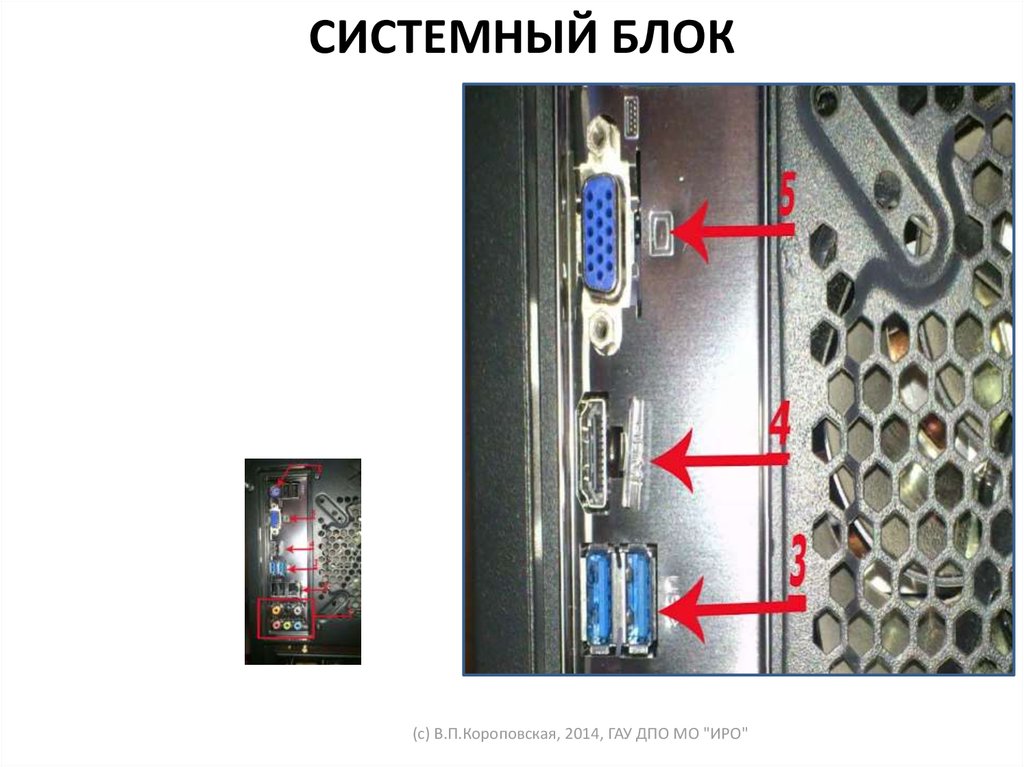 СИСТЕМНЫЙ БЛОК

5

4

3

(с) В.П.Короповская, 2014, ГАУ ДПО МО "ИРО"