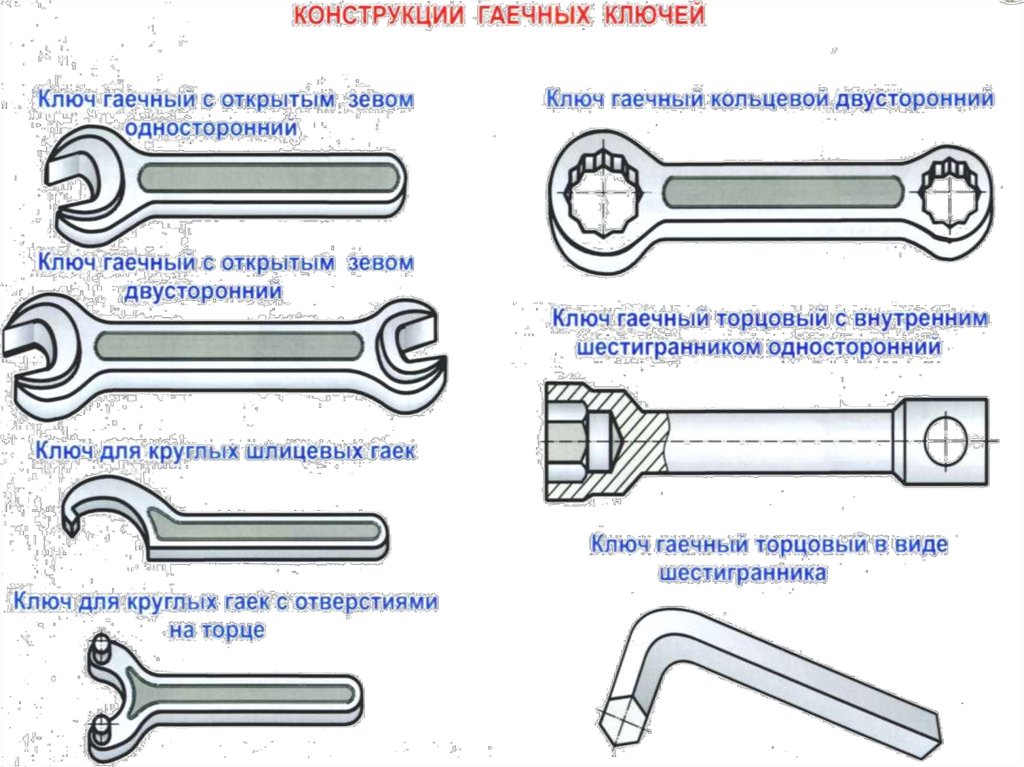 КОНСТРУКЦИИ ГАЕЧНЫХ КЛЮЧЕЙ

Ключ гаечный с открытым зевом односторонний

Ключ гаечный с открытым зевом двусторонний

Ключ для круглых шлицевых гаек

Ключ для круглых гаек с отверстиями на торце

Ключ гаечный кольцевой двусторонний

Ключ гаечный торцовый с внутренним шестигранником односторонний

Ключ гаечный торцовый в виде шестигранника