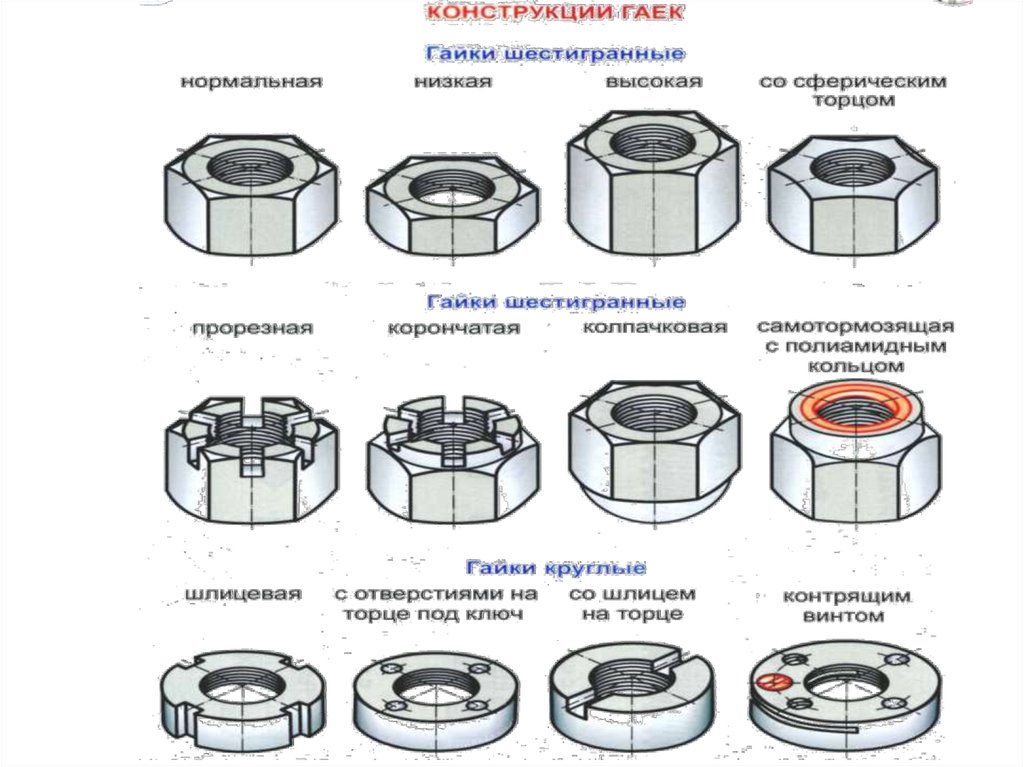 КОНСТРУКЦИИ ГАЕК

Гайки шестигранные

нормальная

низкая

высокая

со сферическим торцом

Гайки шестигранные

прорезная

корончатая

колпачковая

самотормозящая с полиамидным кольцом

Гайки круглые

шлицевая

с отверстиями на торце под ключ

со шлицем на торце

контрящим винтом