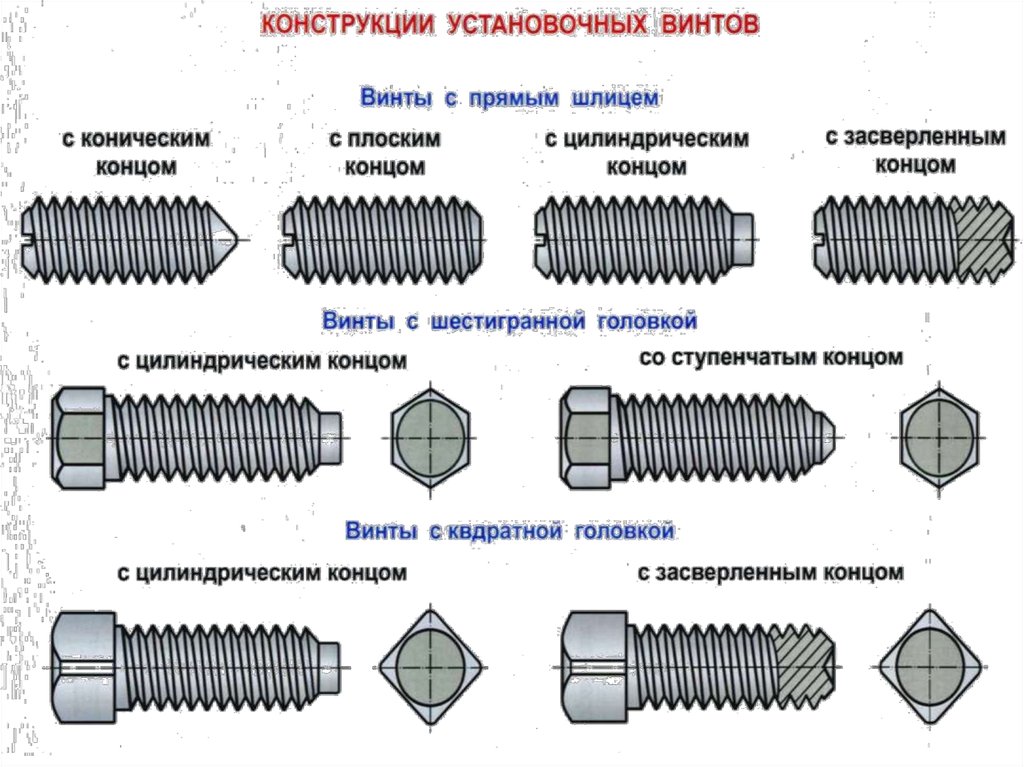 КОНСТРУКЦИИ УСТАНОВОЧНЫХ ВИНТОВ

Винты с прямым шлицем

с коническим концом

с плоским концом

с цилиндрическим концом

с засверленным концом

Винты с шестигранной головкой

с цилиндрическим концом

со ступенчатым концом

Винты с квдратной головкой

с цилиндрическим концом

с засверленным концом