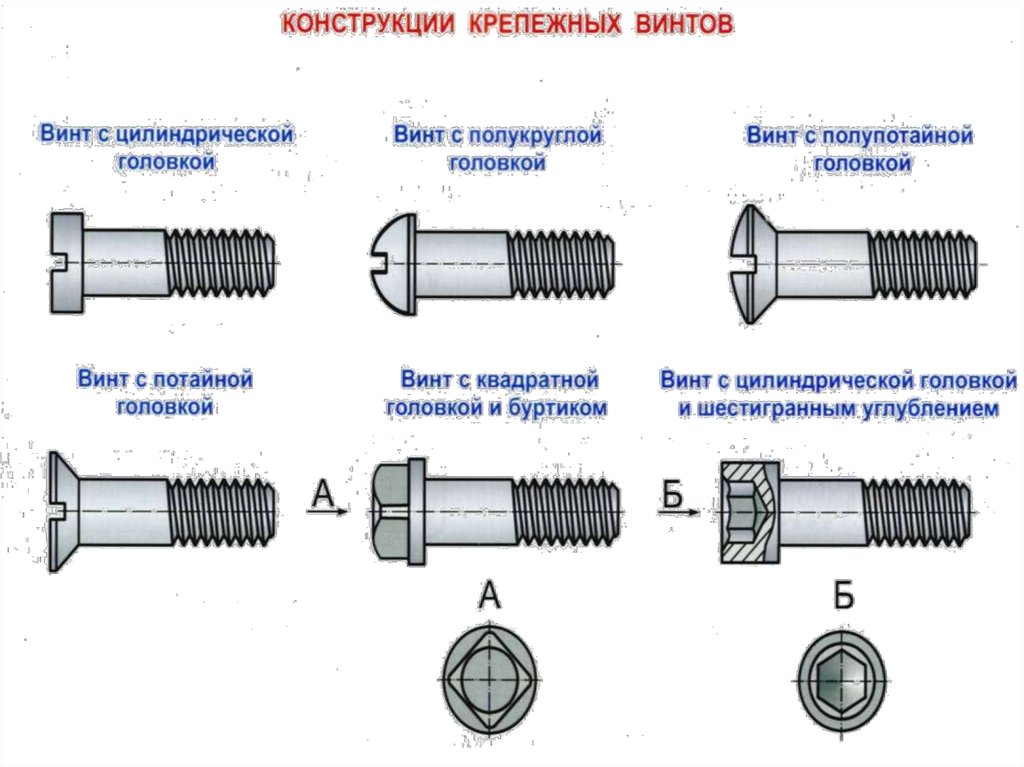 КОНСТРУКЦИИ КРЕПЕЖНЫХ ВИНТОВ

Винт с цилиндрической головкой

Винт с полукруглой головкой

Винт с полупотайной головкой

Винт с потайной головкой

Винт с квадратной головкой и буртиком

Винт с цилиндрической головкой и шестигранным углублением

А

Б

А

Б