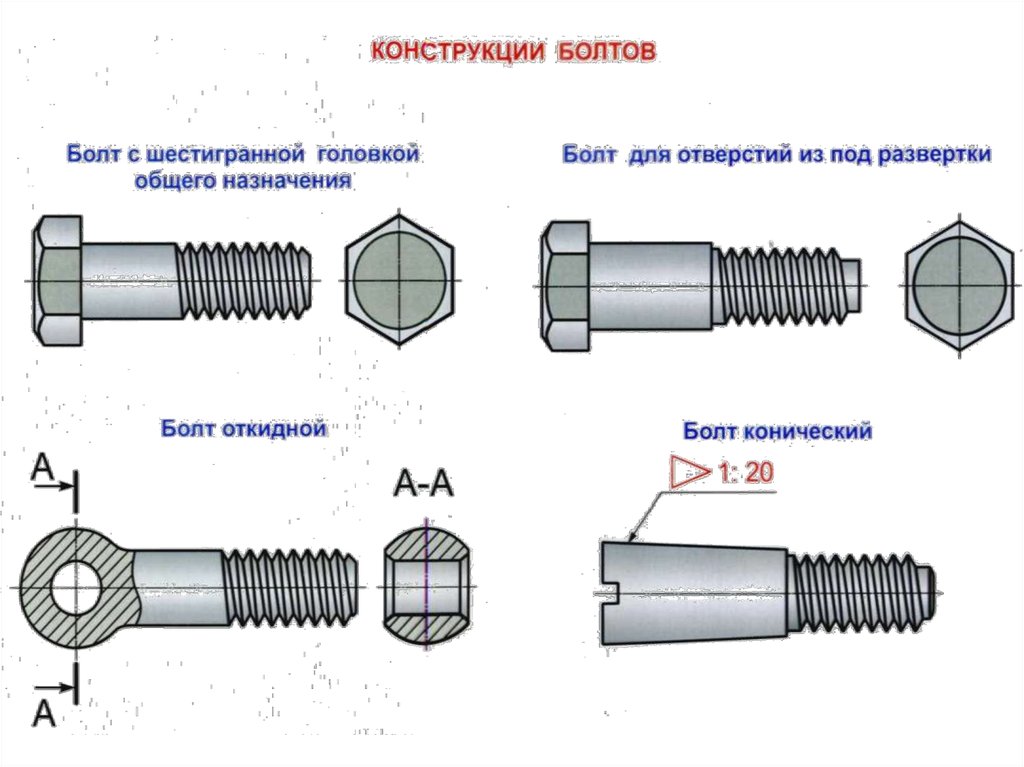 КОНСТРУКЦИИ БОЛТОВ

Болт с шестигранной головкой общего назначения

Болт для отверстий из под развертки

Болт откидной

A

A-A

A

Болт конический

1: 20