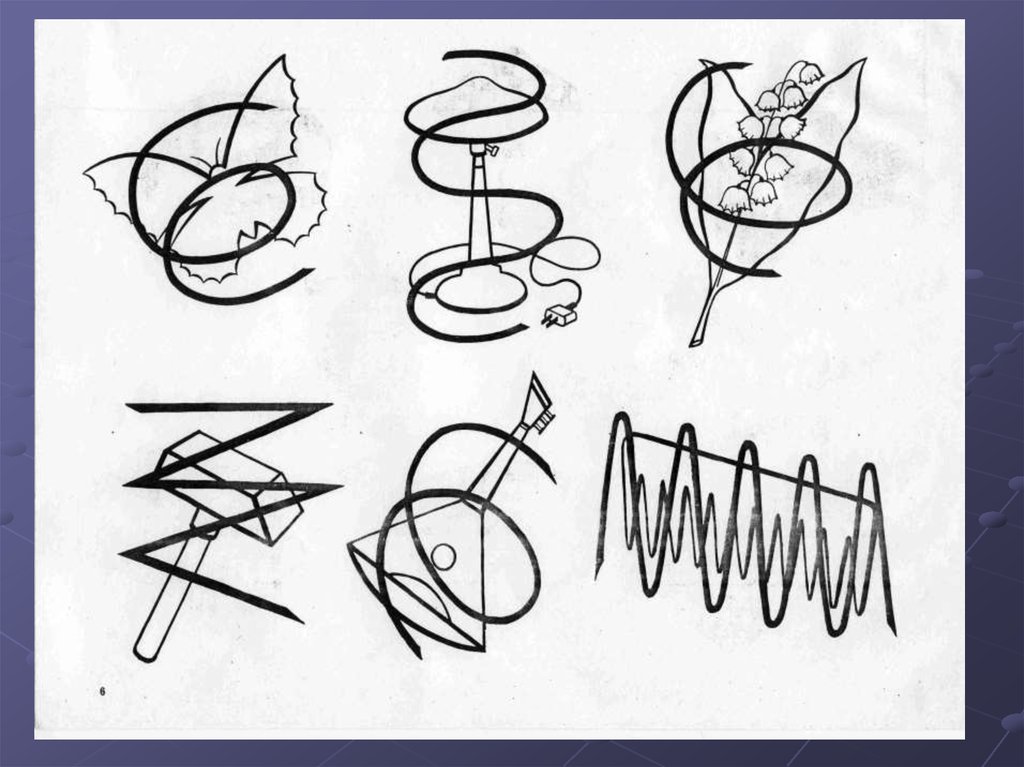 6