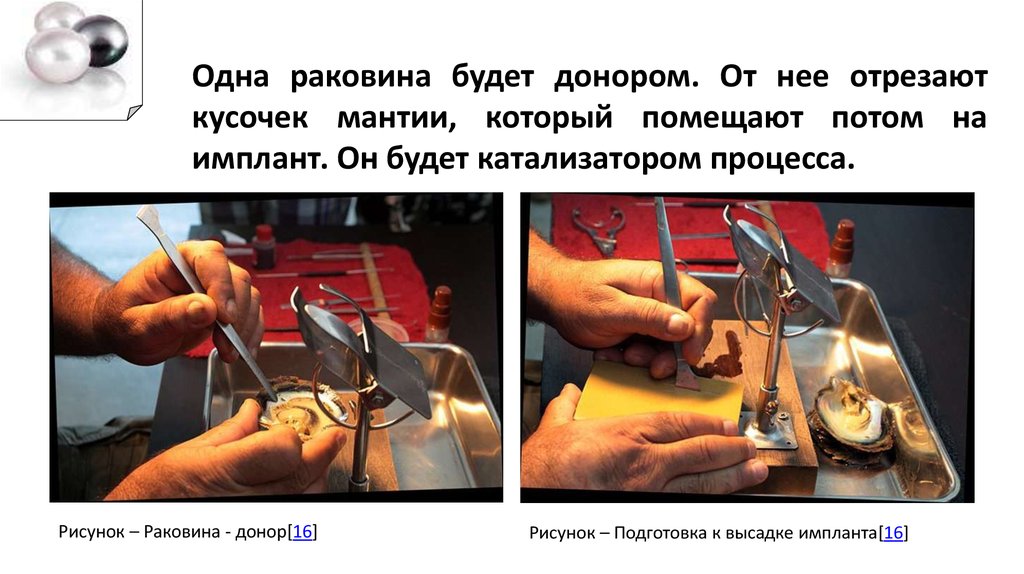 Одна раковина будет донором. От нее отрезают кусочек мантии, который помещают потом на имплант. Он будет катализатором процесса.

Рисунок – Раковина - донор[16]

Рисунок – Подготовка к высадке импланта[16]