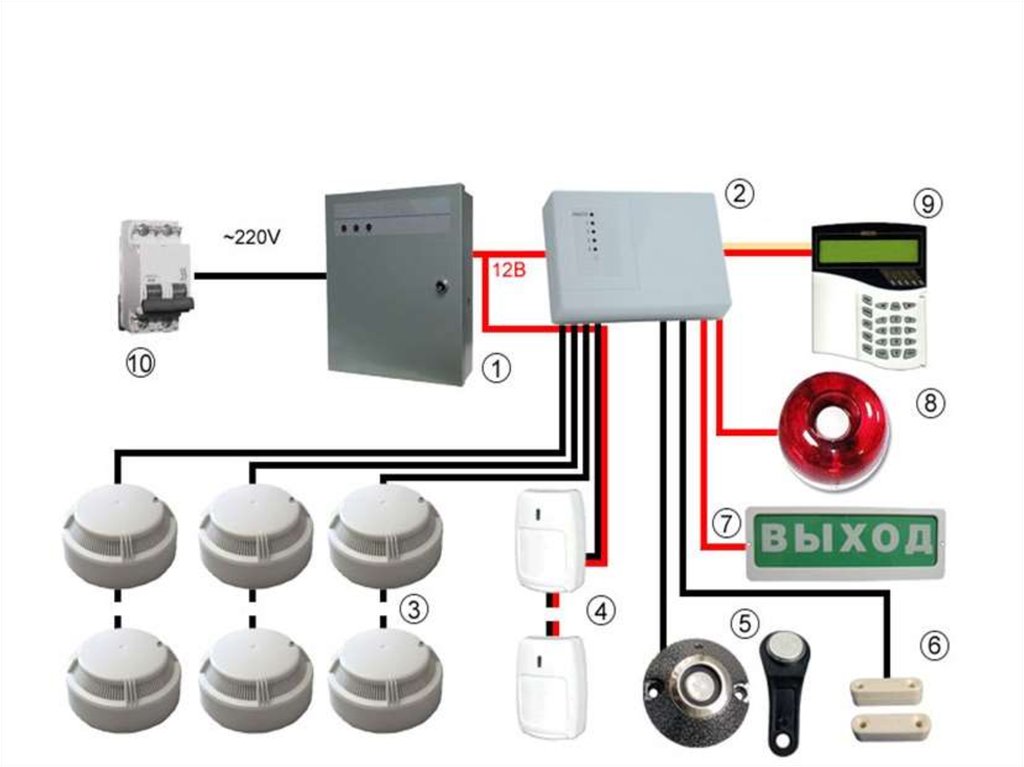 ~220V
12В
②
⑨
⑩
①
⑧
⑦
ВЫХОД
③
④
⑤
⑥