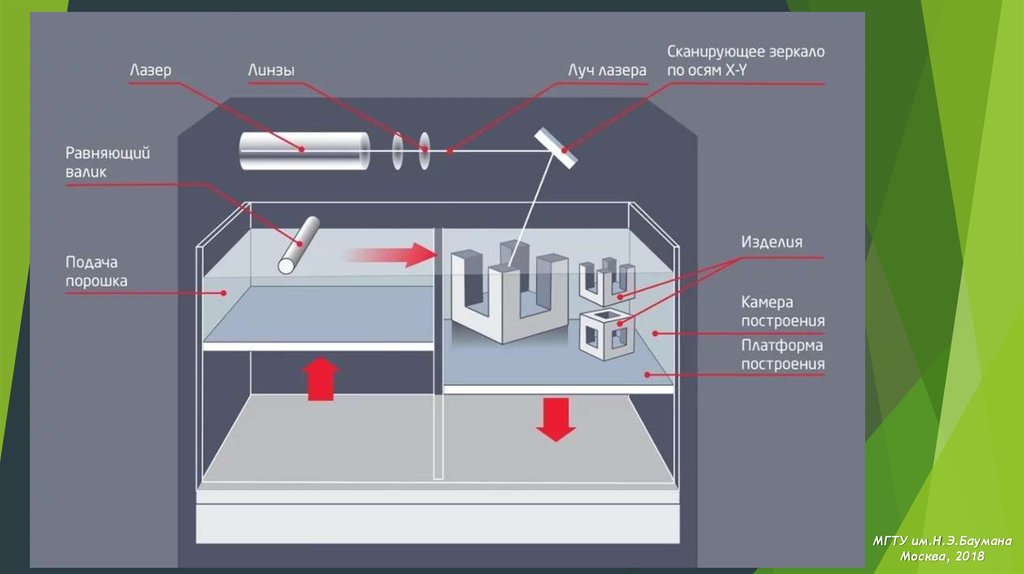 Лазер

Линзы

Луч лазера

Сканирующее зеркало по осям X-Y

Равняющий валик

Подача порошка

Изделия

Камера построения

Платформа построения

МГТУ им.Н.Э.Баумана
Москва, 2018