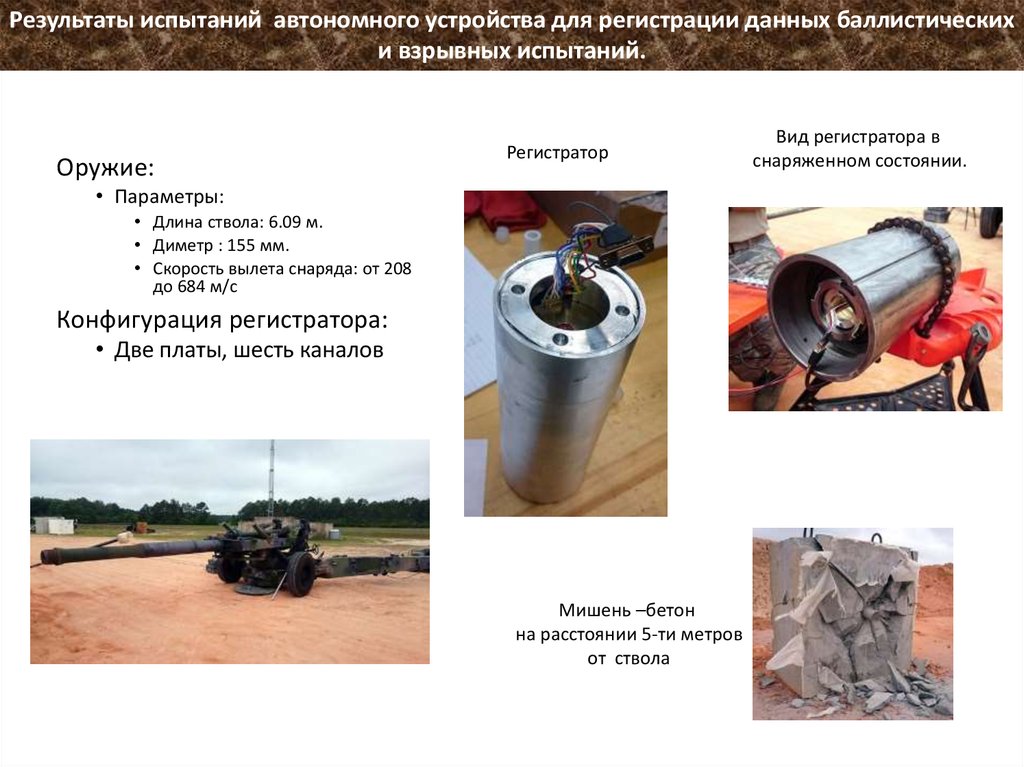 Результаты испытаний автономного устройства для регистрации данных баллистических и взрывных испытаний.

Оружие:
• Параметры:
• Длина ствола: 6.09 м.
• Диметр : 155 мм.
• Скорость вылета снаряда: от 208 до 684 м/с

Конфигурация регистратора:
• Две платы, шесть каналов

Регистратор

Вид регистратора в снаряженном состоянии.

Мишень –бетон на расстоянии 5-ти метров от ствола