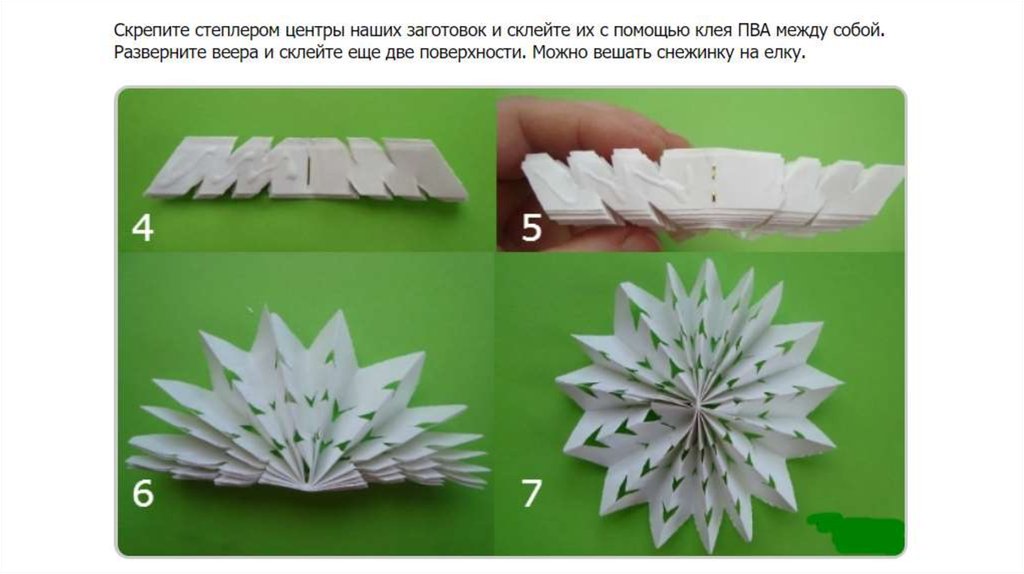 Скрепите степлером центры наших заготовок и склейте их с помощью клея ПВА между собой. Разверните веера и склейте еще две поверхности. Можно вешать снежинку на елку.

4

5

6

7