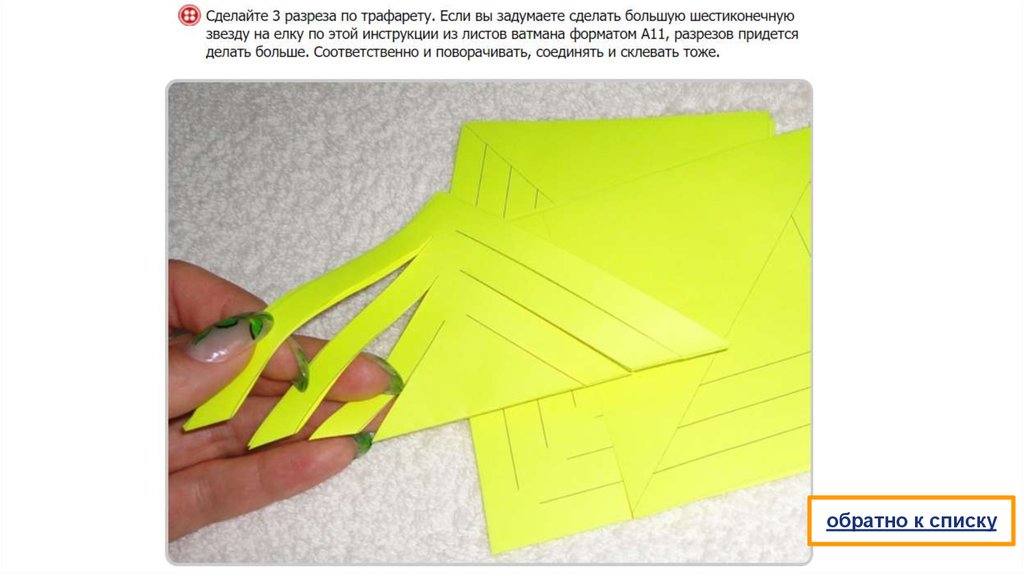 Сделайте 3 разреза по трафарету. Если вы задумаете сделать большую шестиконечную звезду на елку по этой инструкции из листов ватмана форматом А11, разрезов придется делать больше. Соответственно и поворачивать, соединять и склевать тоже.

обратно к списку