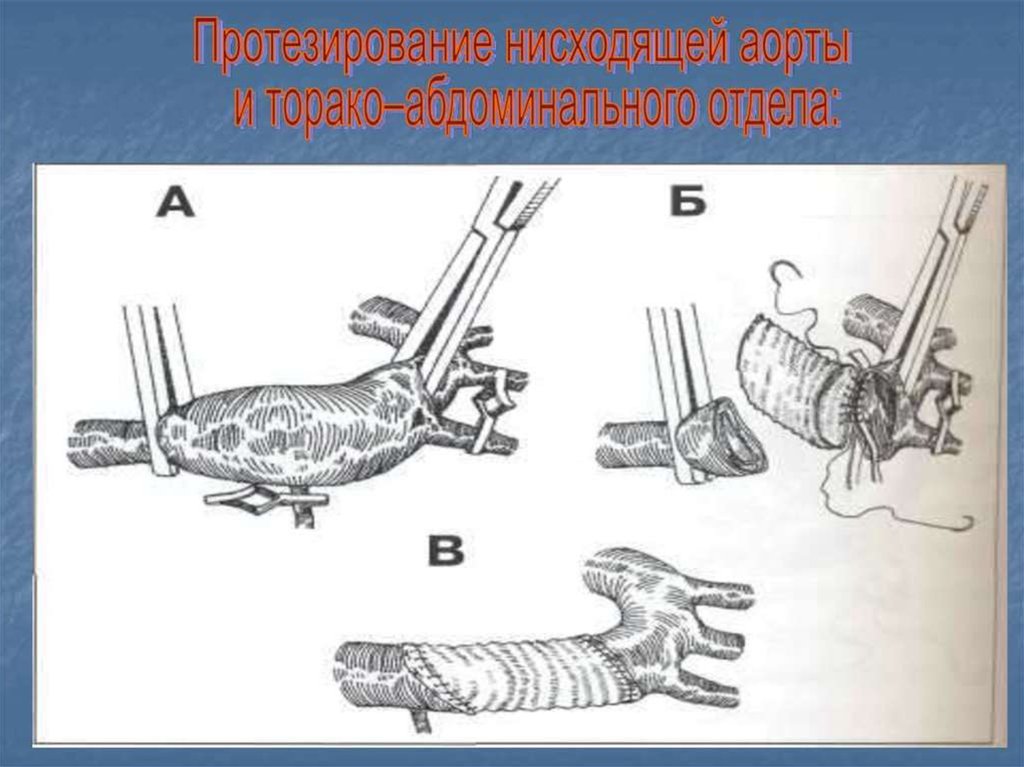 Протезирование нисходящей аорты и торако–абдоминального отдела:

А

Б

В