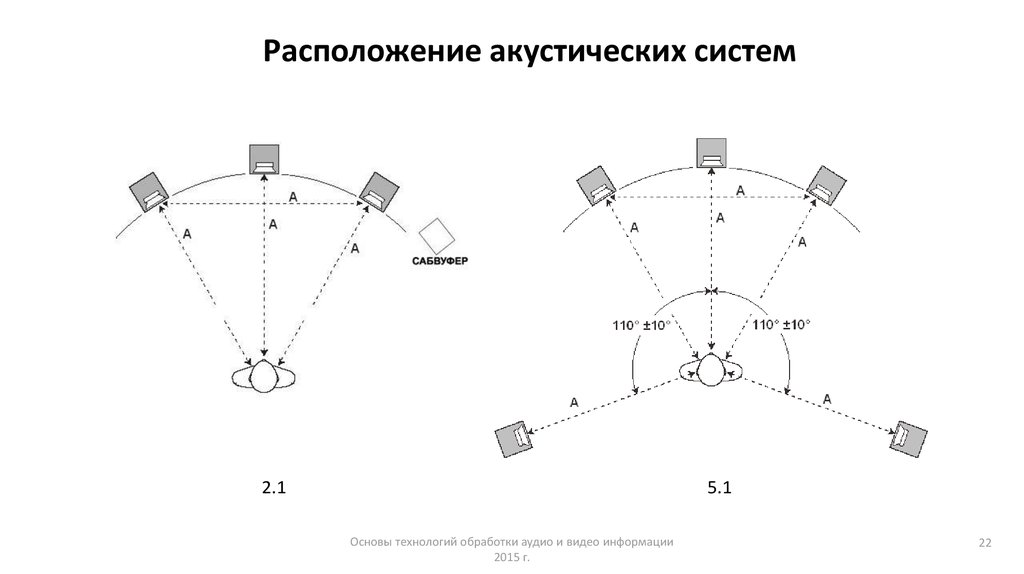 Расположение акустических систем

A
A
A
A
САБВУФЕР

A
A
A
A
110° ±10°
110° ±10°
A
A

2.1

5.1

Основы технологий обработки аудио и видео информации 2015 г.

22