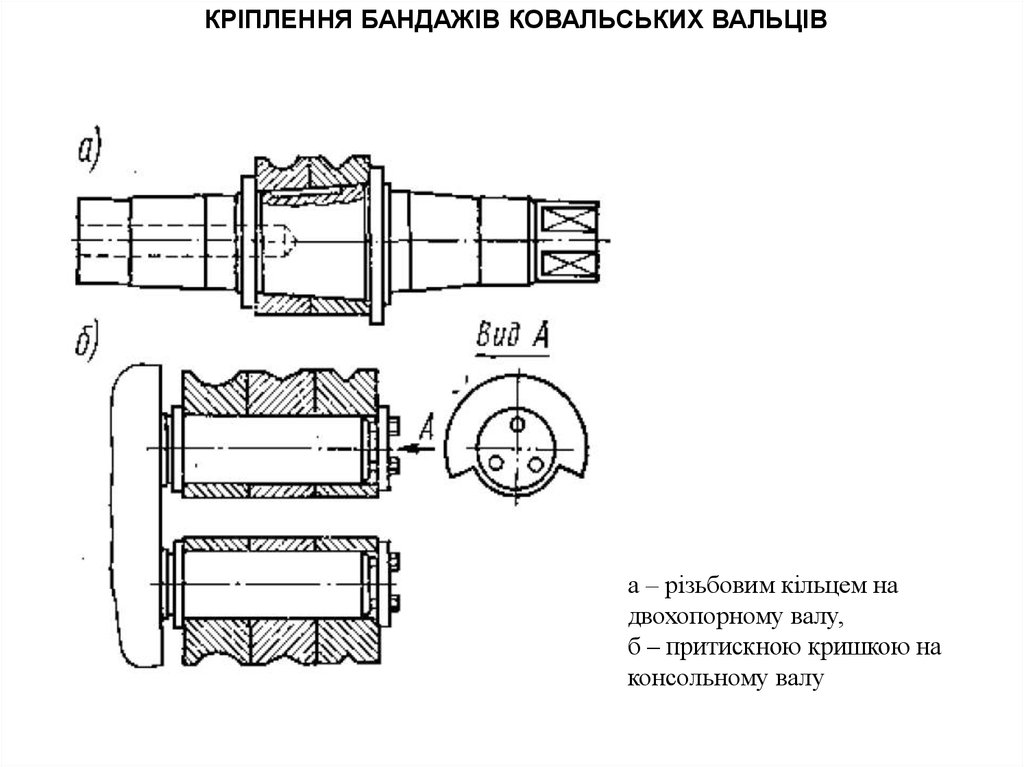 КРІПЛЕННЯ БАНДАЖІВ КОВАЛЬСЬКИХ ВАЛЬЦІВ

а)

б)

Вид А

А

а – різьбовим кільцем на двохопорному валу,
б – притискною кришкою на консольному валу