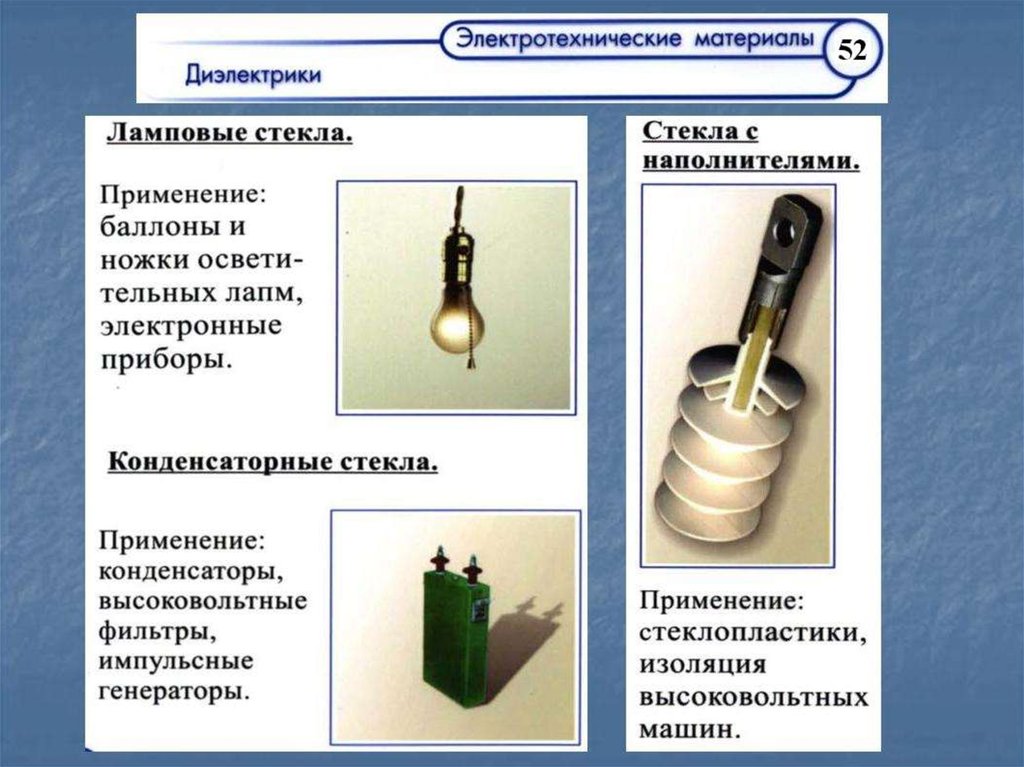 Электротехнические материалы

52

Диэлектрики

Ламповые стекла.

Применение: баллоны и ножки осветительных лапм, электронные приборы.

Конденсаторные стекла.

Применение: конденсаторы, высоковольтные фильтры, импульсные генераторы.

Стекла с наполнителями.

Применение: стеклопластики, изоляция высоковольтных машин.