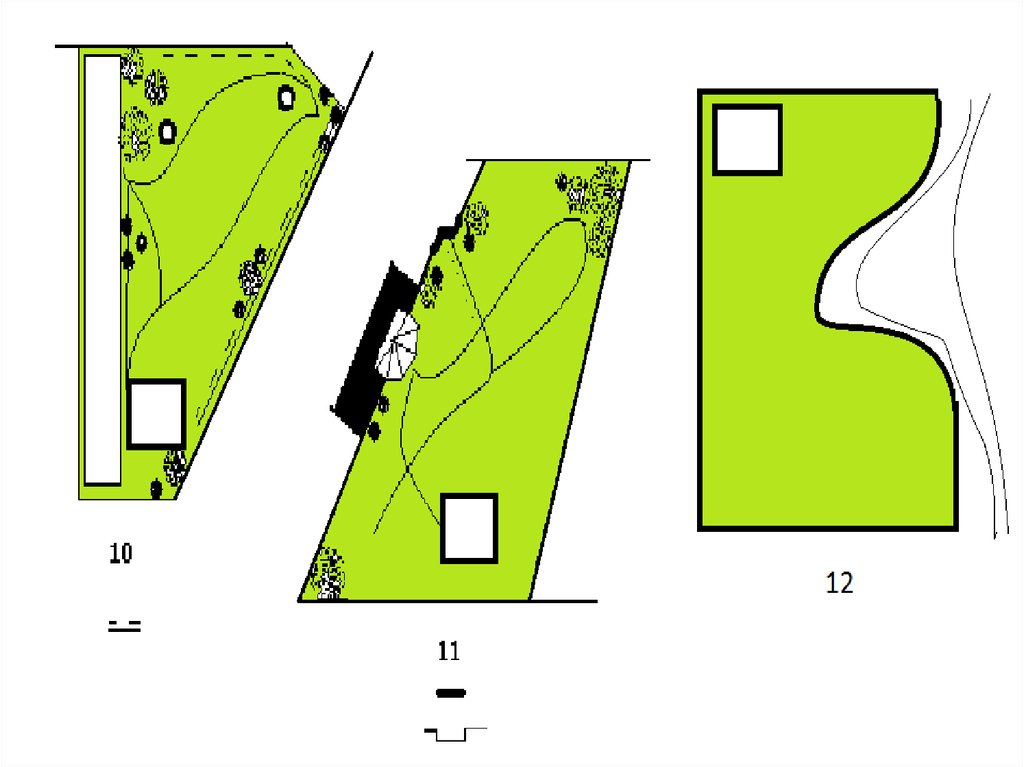 10

11

12