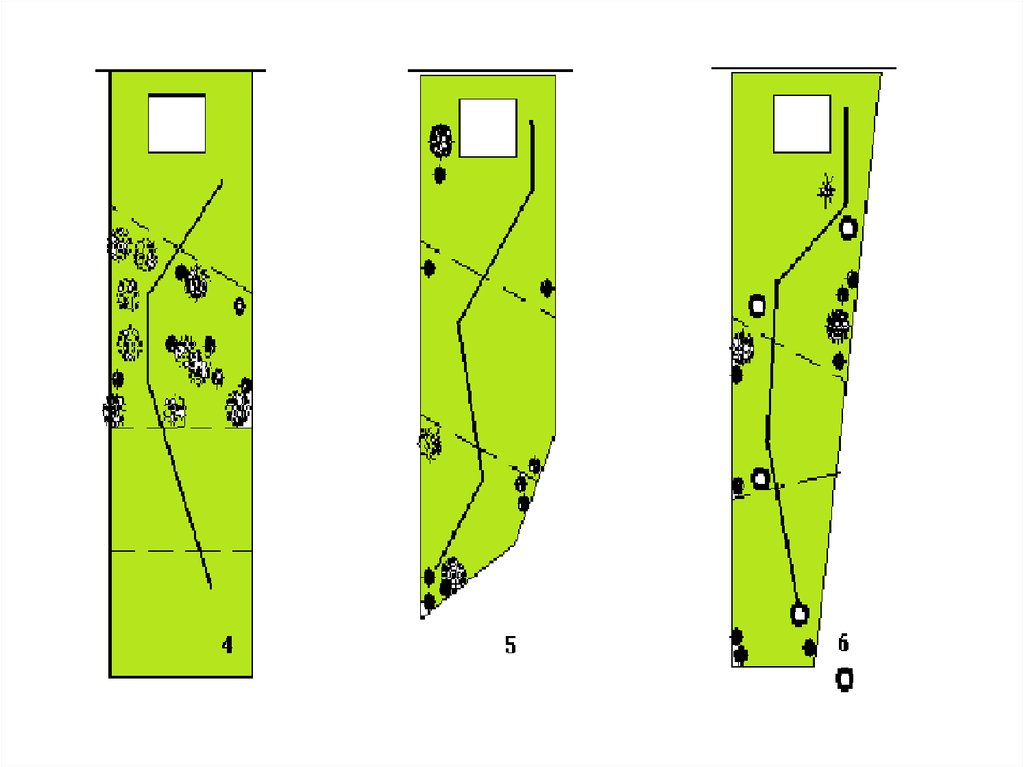 4

5

6