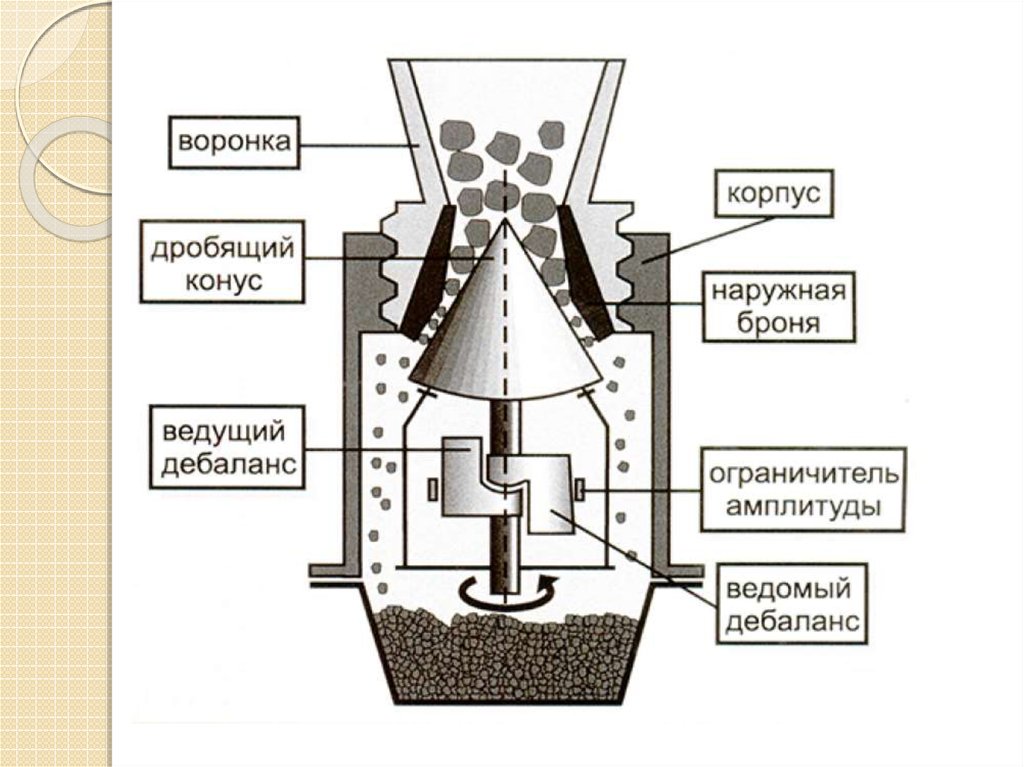 воронка

корпус

дробящий конус

наружная броня

ведущий дебаланс

ограничитель амплитуды

ведомый дебаланс