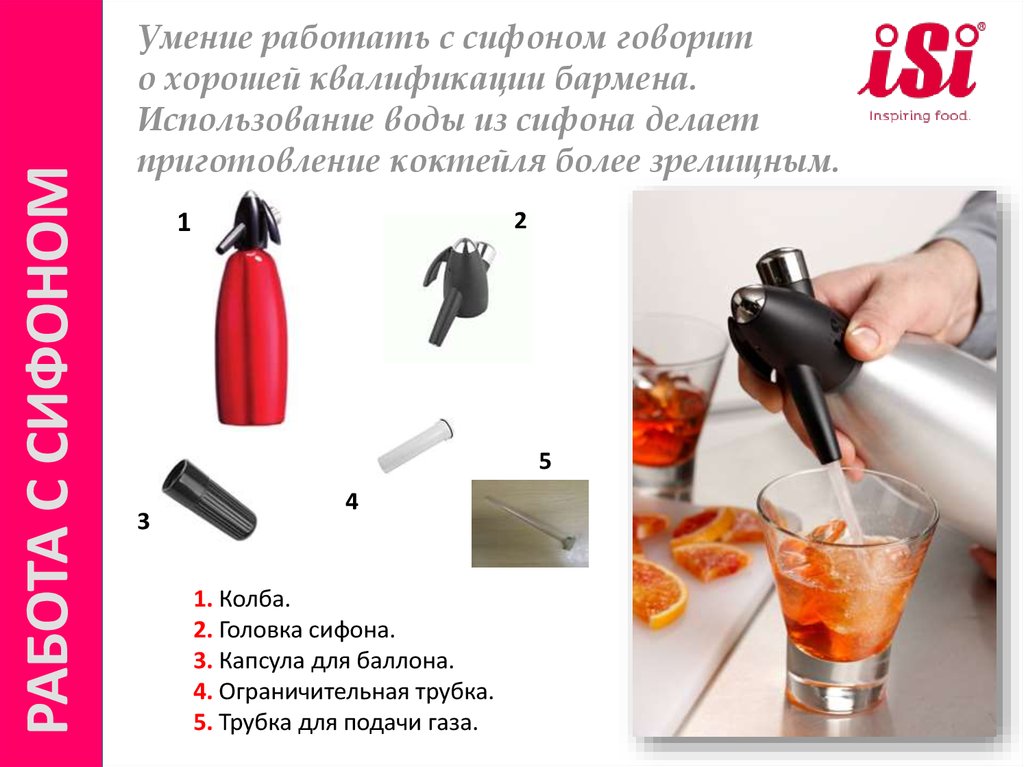 РАБОТА С СИФОНОМ

Умение работать с сифоном говорит о хорошей квалификации бармена. Использование воды из сифона делает приготовление коктейля более зрелищным.

iSi®
Inspiring food.

1

2

3

4

5

1. Колба.
2. Головка сифона.
3. Капсула для баллона.
4. Ограничительная трубка.
5. Трубка для подачи газа.