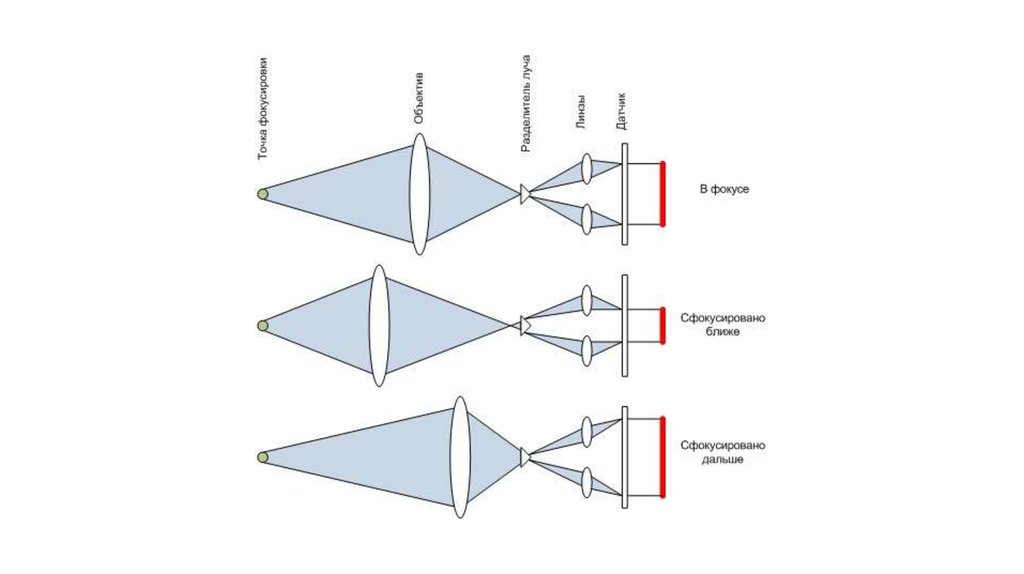 Точка фокусировки
Объектив
Разделитель луча
Линзы
Датчик

В фокусе

Сфокусировано ближе

Сфокусировано дальше