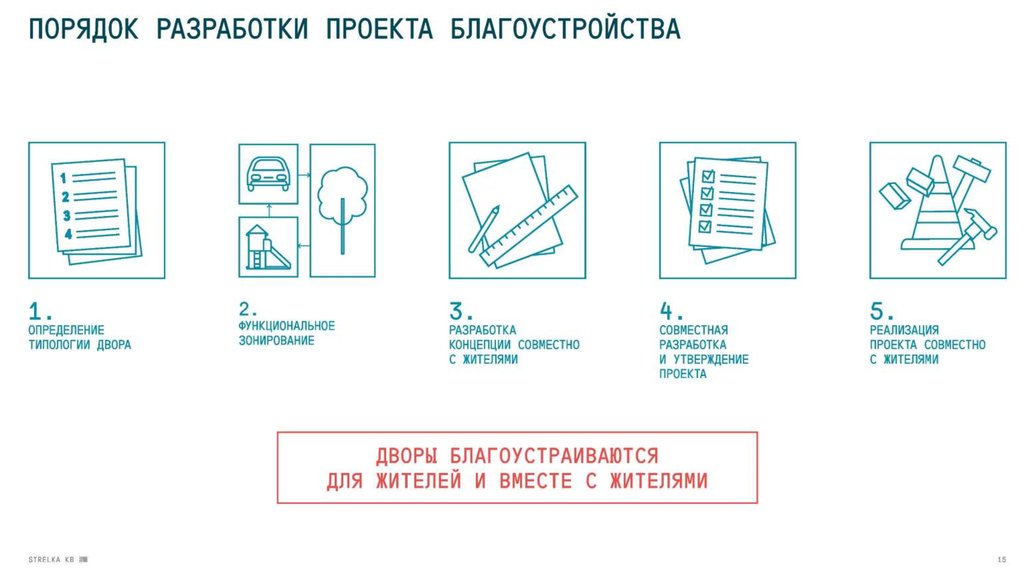 ПОРЯДОК РАЗРАБОТКИ ПРОЕКТА БЛАГОУСТРОЙСТВА

1
2
3
4

1.
ОПРЕДЕЛЕНИЕ ТИПОЛОГИИ ДВОРА

2.
ФУНКЦИОНАЛЬНОЕ ЗОНИРОВАНИЕ

3.
РАЗРАБОТКА КОНЦЕПЦИИ СОВМЕСТНО С ЖИТЕЛЯМИ

4.
СОВМЕСТНАЯ РАЗРАБОТКА И УТВЕРЖДЕНИЕ ПРОЕКТА

5.
РЕАЛИЗАЦИЯ ПРОЕКТА СОВМЕСТНО С ЖИТЕЛЯМИ

ДВОРЫ БЛАГОУСТРАИВАЮТСЯ
ДЛЯ ЖИТЕЛЕЙ И ВМЕСТЕ С ЖИТЕЛЯМИ

STRELKA KB

15