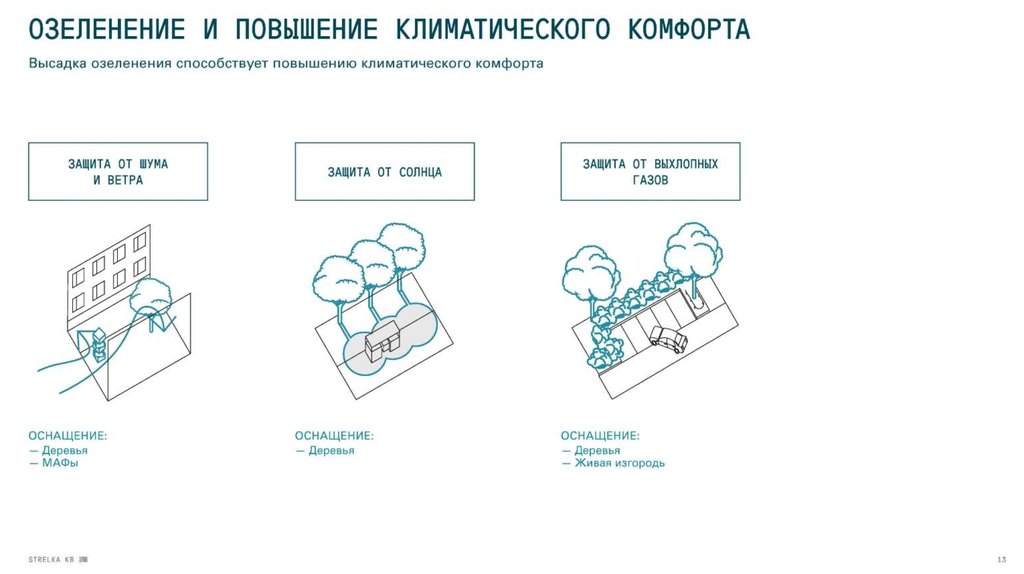 ОЗЕЛЕНЕНИЕ И ПОВЫШЕНИЕ КЛИМАТИЧЕСКОГО КОМФОРТА

Высадка озеленения способствует повышению климатического комфорта

ЗАЩИТА ОТ ШУМА И ВЕТРА

ОСНАЩЕНИЕ:
— Деревья
— МАФы

ЗАЩИТА ОТ СОЛНЦА

ОСНАЩЕНИЕ:
— Деревья

ЗАЩИТА ОТ ВЫХЛОПНЫХ ГАЗОВ

ОСНАЩЕНИЕ:
— Деревья
— Живая изгородь

STRELKA KB

13