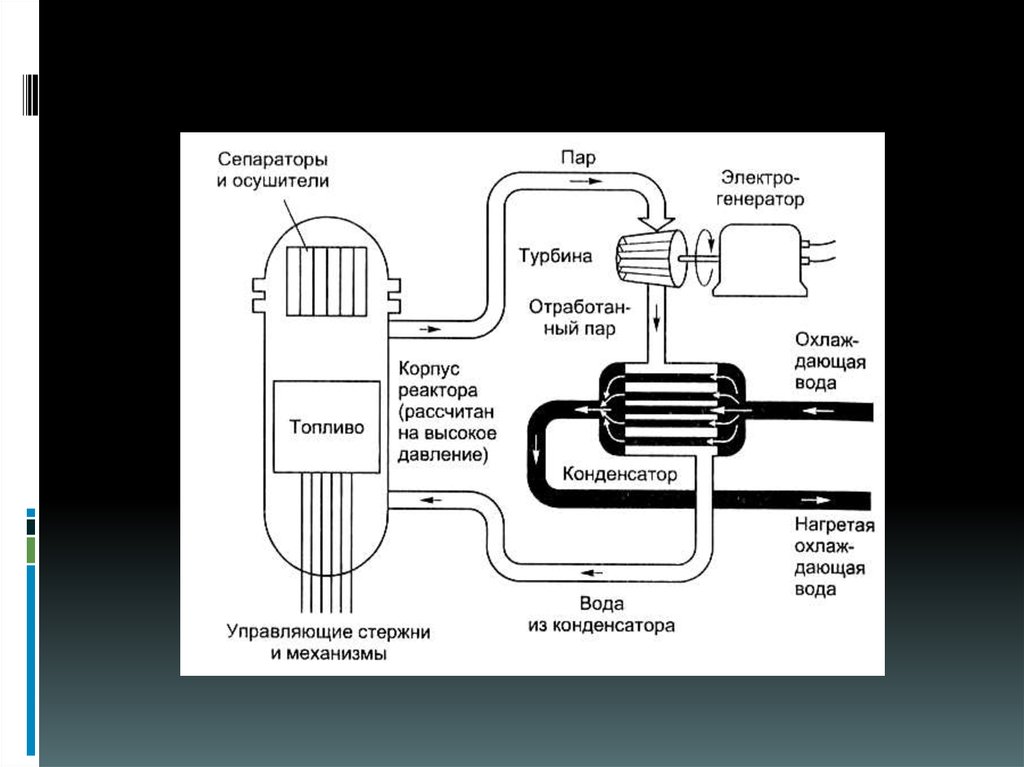 Сепараторы и осушители

Пар

Электрогенератор

Турбина

Отработанный пар

Охлаждающая вода

Корпус реактора (рассчитан на высокое давление)

Топливо

Конденсатор

Нагретая охлаждающая вода

Вода из конденсатора

Управляющие стержни и механизмы