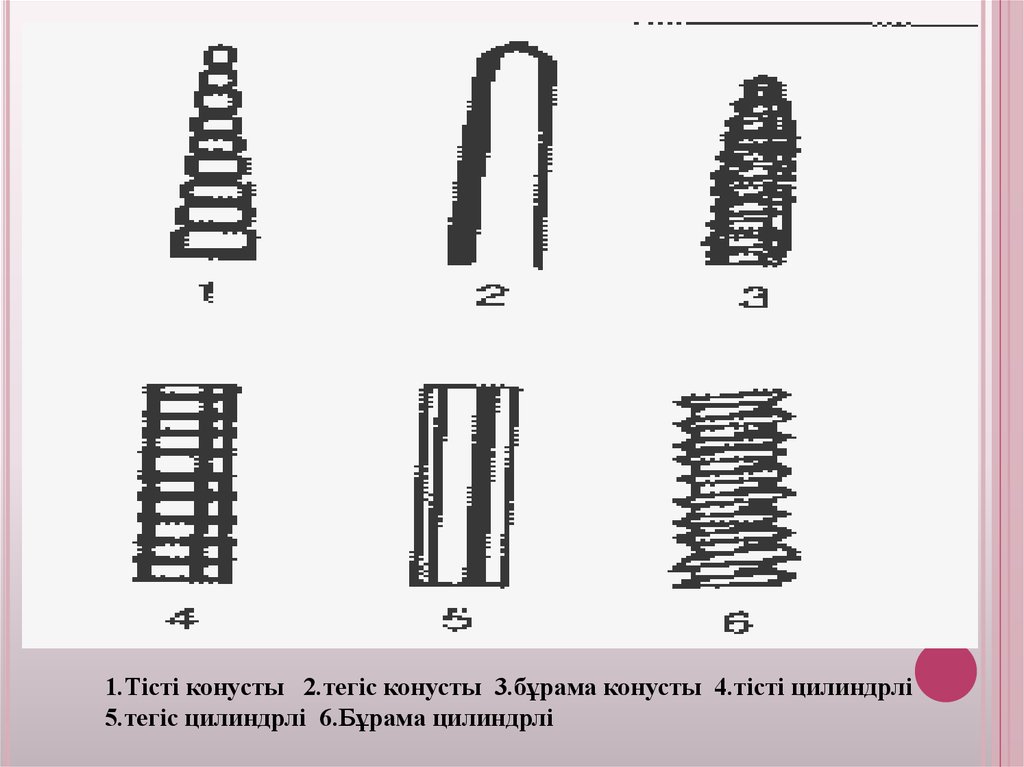 1

2

3

4

5

6

1.Тісті конусты 2.тегіс конусты 3.бұрама конусты 4.тісті цилиндрлі 5.тегіс цилиндрлі 6.Бұрама цилиндрлі