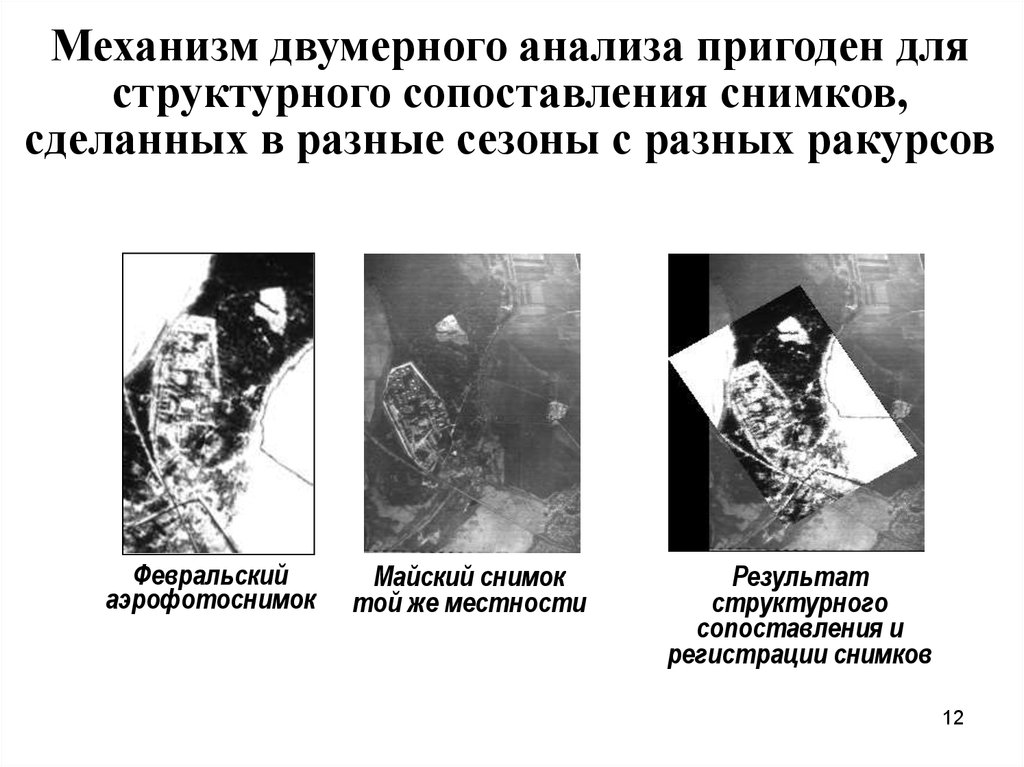 Механизм двумерного анализа пригоден для структурного сопоставления снимков, сделанных в разные сезоны с разных ракурсов

Февральский аэрофотоснимок

Майский снимок той же местности

Результат структурного сопоставления и регистрации снимков

12