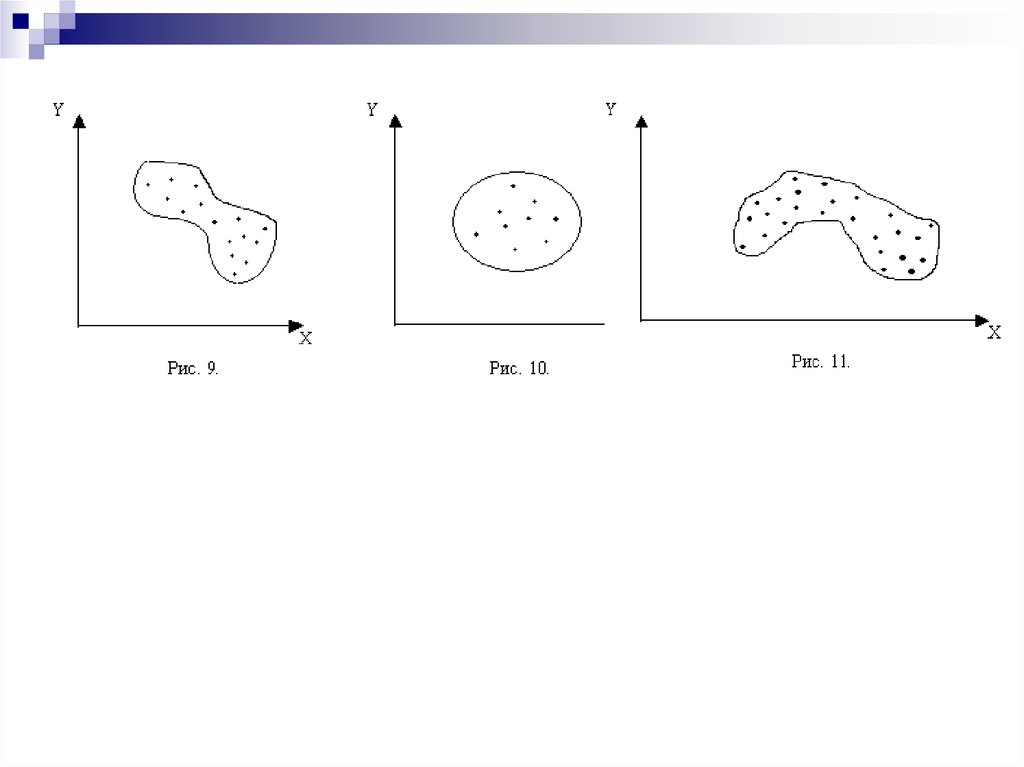 Y

X

Рис. 9.

Y

Рис. 10.

Y

X

Рис. 11.