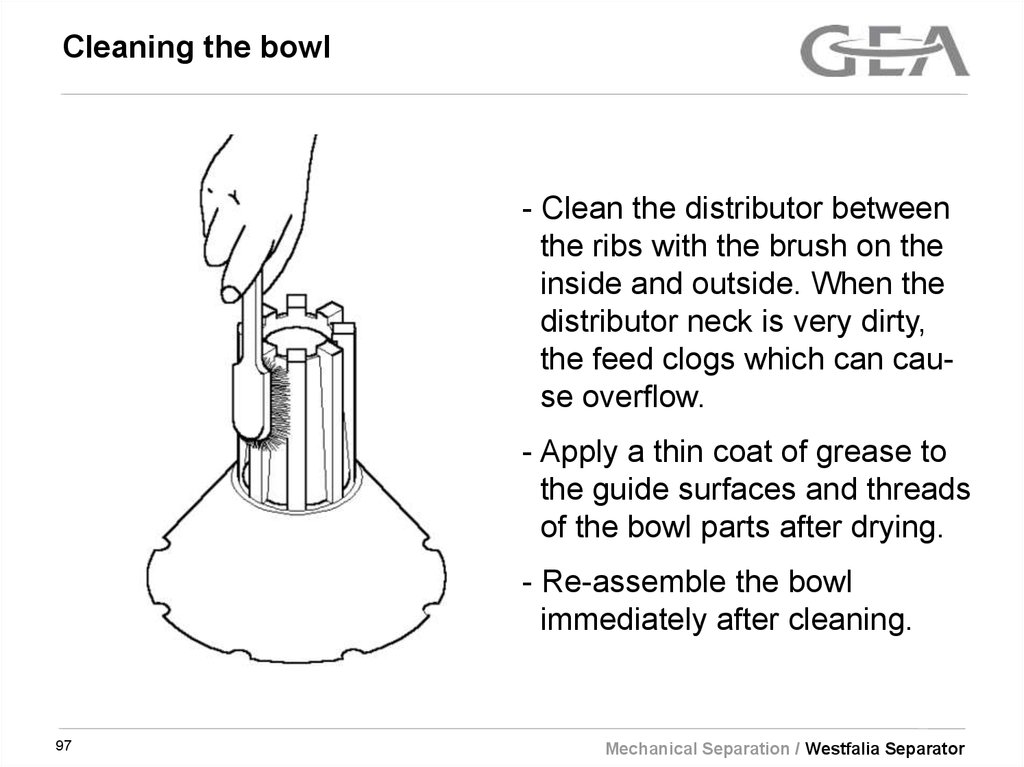 Cleaning the bowl

GEA

- Clean the distributor between the ribs with the brush on the inside and outside. When the distributor neck is very dirty, the feed clogs which can cause overflow.

- Apply a thin coat of grease to the guide surfaces and threads of the bowl parts after drying.

- Re-assemble the bowl immediately after cleaning.

97

Mechanical Separation / Westfalia Separator