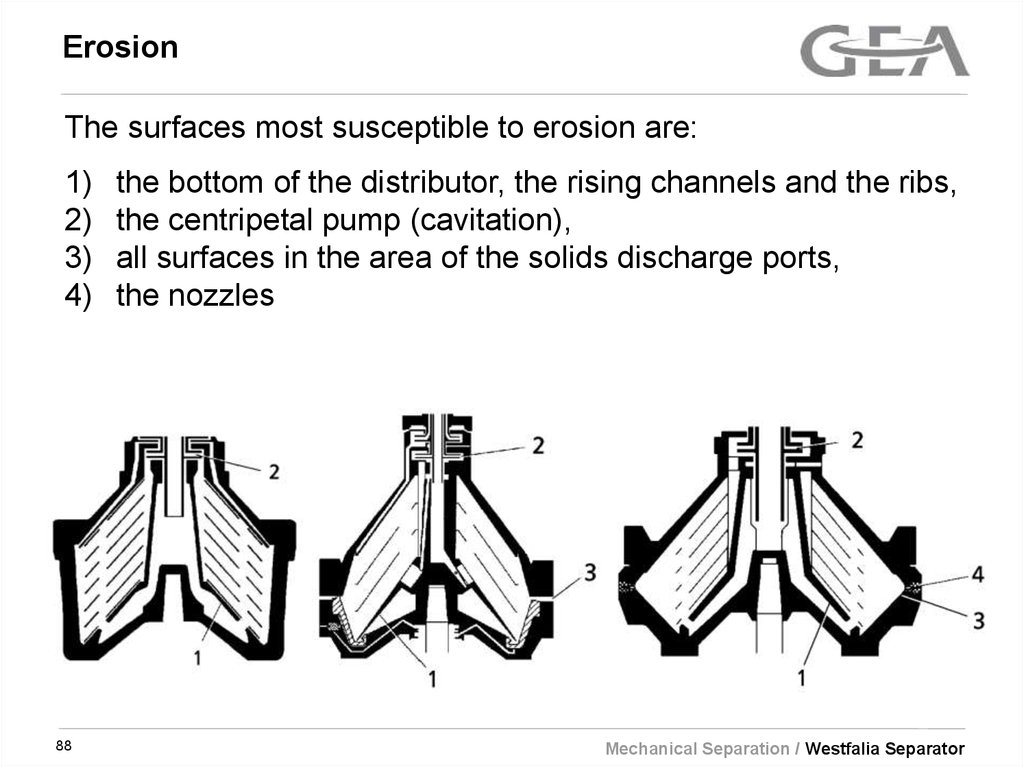 Erosion

GEA

The surfaces most susceptible to erosion are:

1) the bottom of the distributor, the rising channels and the ribs,
2) the centripetal pump (cavitation),
3) all surfaces in the area of the solids discharge ports,
4) the nozzles

2
1
2
3
1
2
4
3
1

88

Mechanical Separation / Westfalia Separator